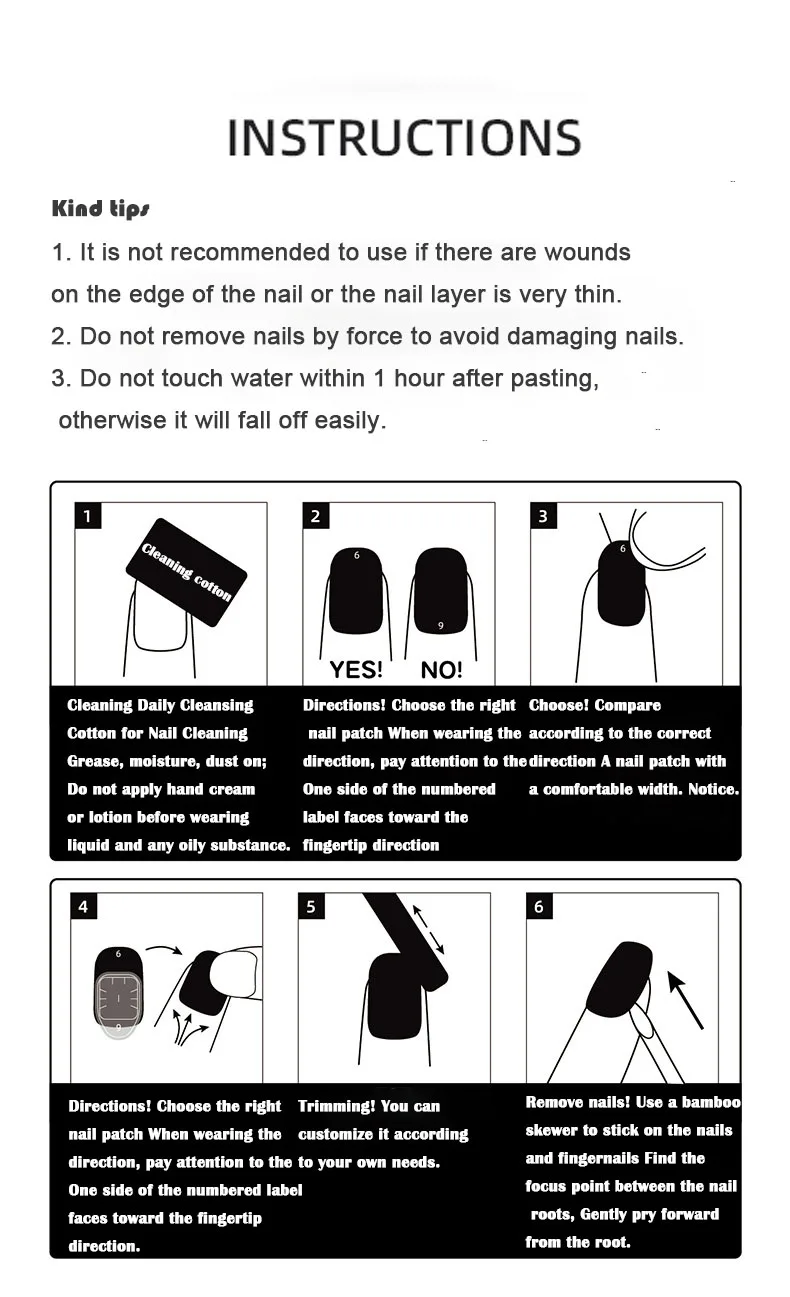 INSTRUCTIONS

Kind tips

1. It is not recommended to use if there are wounds on the edge of the nail or the nail layer is very thin.

2. Do not remove nails by force to avoid damaging nails.

3. Do not touch water within 1 hour after pasting, otherwise it will fall off easily.

1

Cleaning cotton

Cleaning Daily Cleansing Cotton for Nail Cleaning Grease, moisture, dust on; Do not apply hand cream or lotion before wearing liquid and any oily substance.

2

6

9

YES! NO!

Directions! Choose the right nail patch When wearing the direction, pay attention to the One side of the numbered label faces toward the fingertip direction

3

6

Choose! Compare according to the correct direction A nail patch with a comfortable width. Notice.

4

6

9

Directions! Choose the right nail patch When wearing the direction, pay attention to the One side of the numbered label faces toward the fingertip direction.

5

Trimming! You can customize it according to your own needs.

6

Remove nails! Use a bamboo skewer to stick on the nails and fingernails Find the focus point between the nail roots, Gently pry forward from the root.