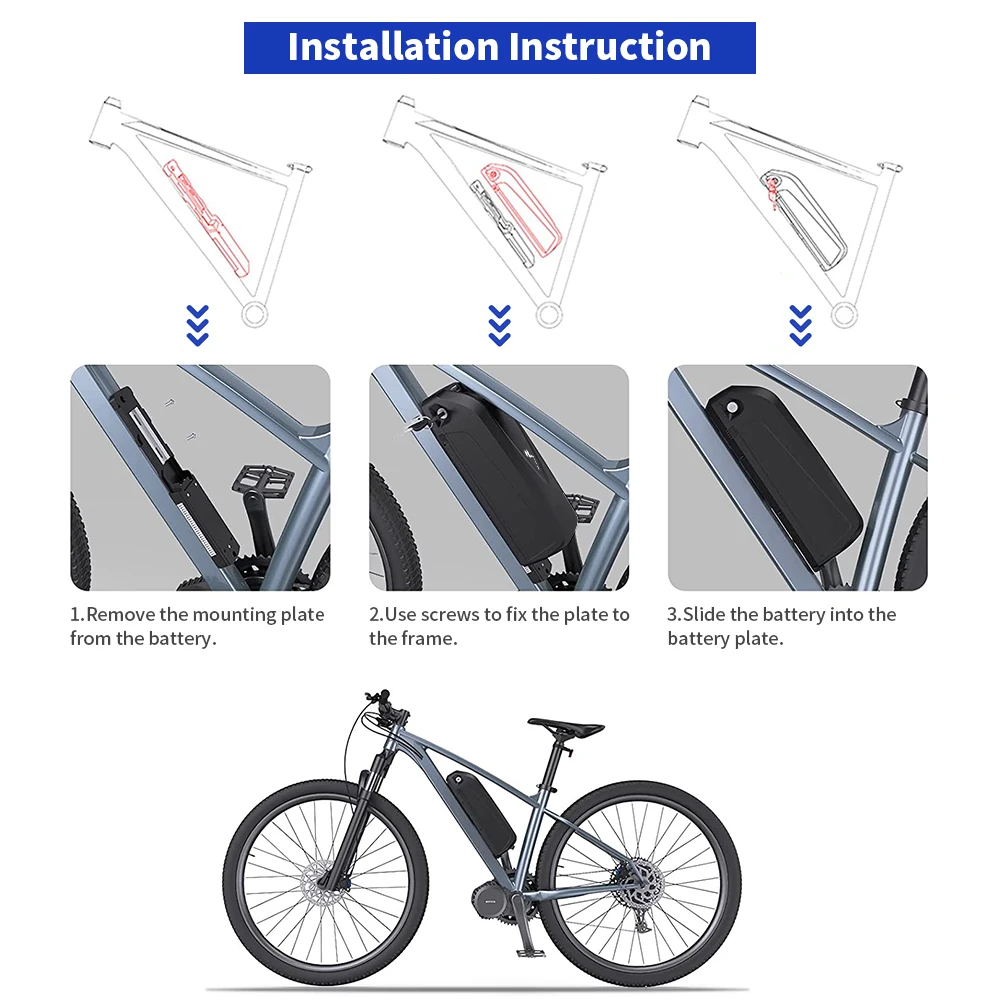 Installation Instruction

1.Remove the mounting plate from the battery.

2.Use screws to fix the plate to the frame.

3.Slide the battery into the battery plate.