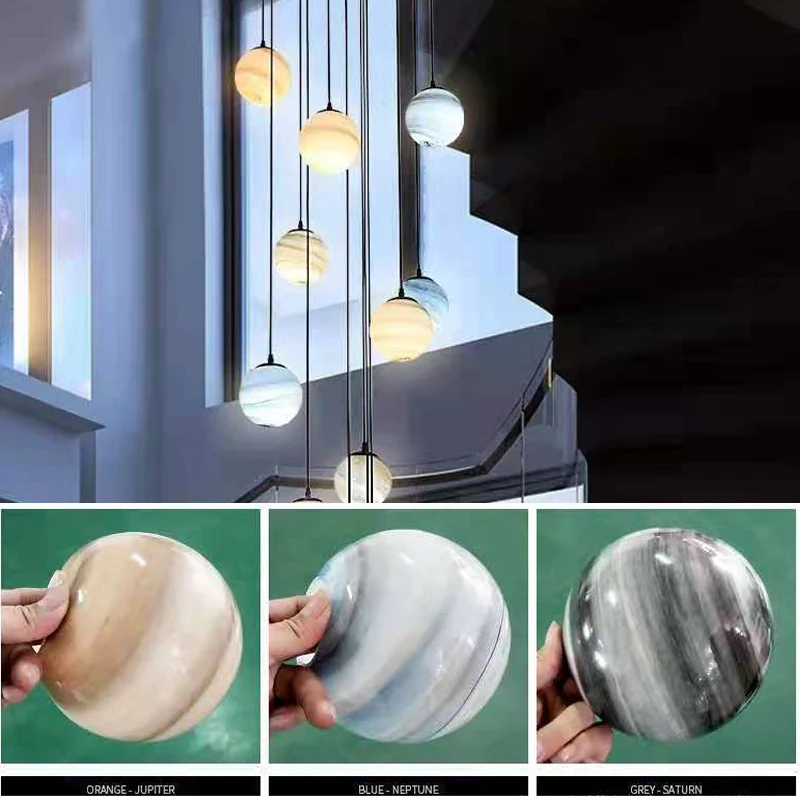 ORANGE - JUPITER

BLUE - NEPTUNE

GREY - SATURN