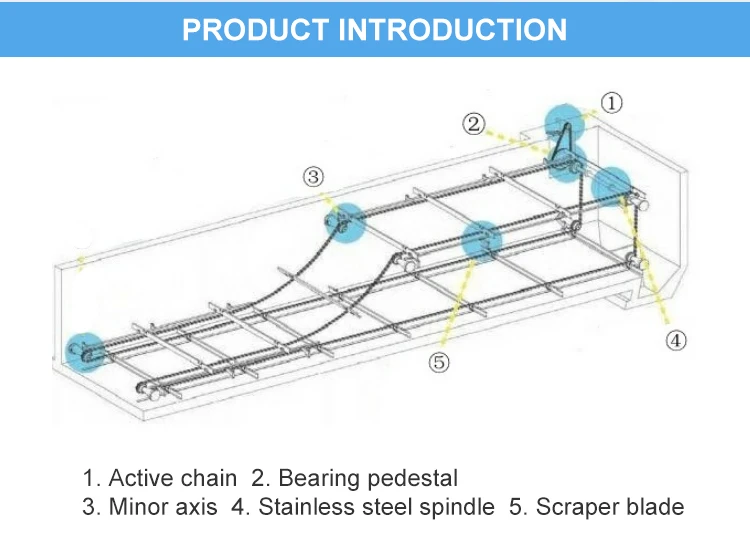 PRODUCT INTRODUCTION

①
②
③
④
⑤

1. Active chain 2. Bearing pedestal
3. Minor axis 4. Stainless steel spindle 5. Scraper blade