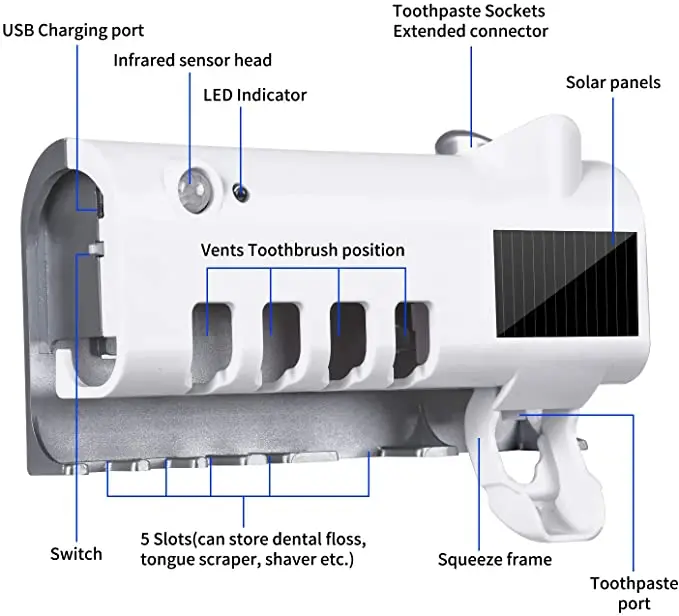 USB Charging port

Infrared sensor head

LED Indicator

Toothpaste Sockets
Extended connector

Solar panels

Vents Toothbrush position

Switch

5 Slots(can store dental floss, tongue scraper, shaver etc.)

Squeeze frame

Toothpaste port