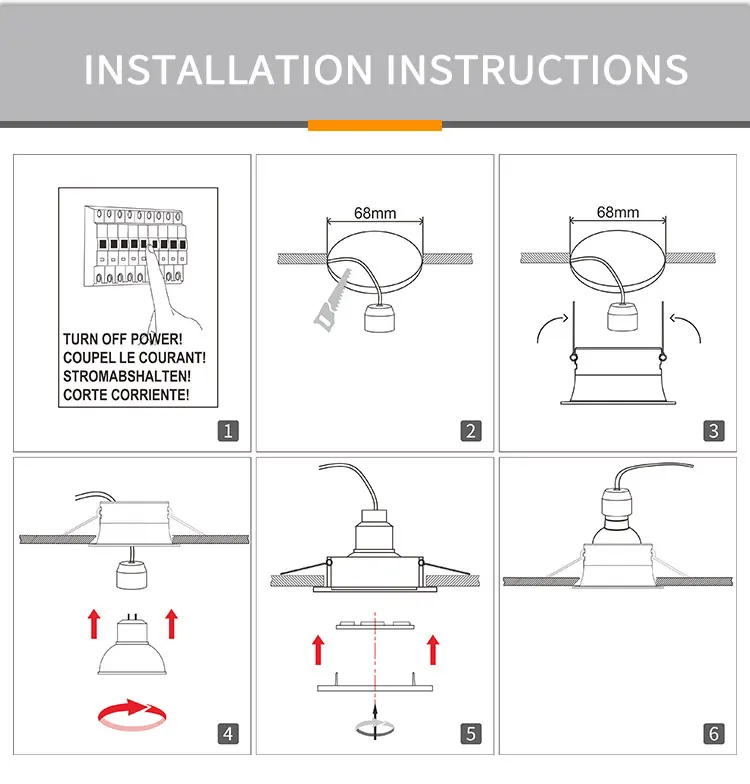 INSTALLATION INSTRUCTIONS

TURN OFF POWER!
COUPEL LE COURANT!
STROMABSHALTEN!
CORTE CORRIENTE!

1

68mm

2

68mm

3

4

5

6