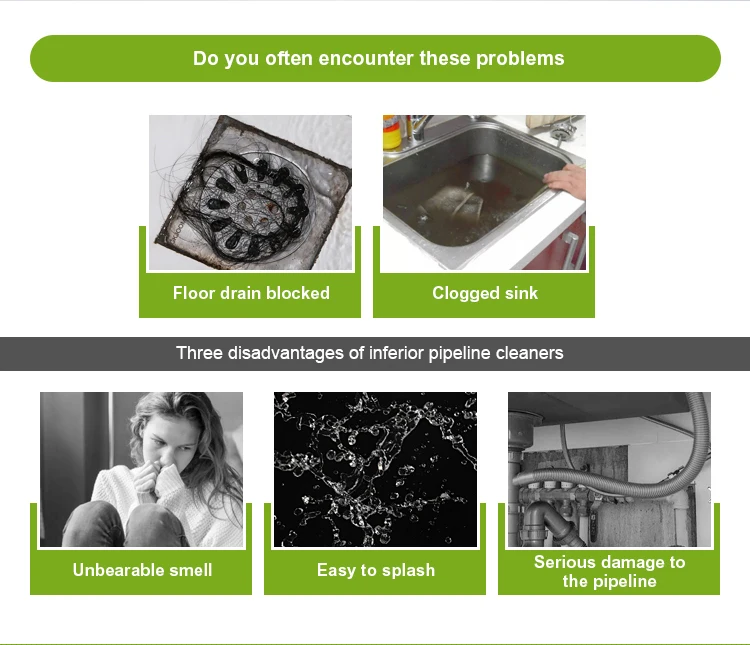 Do you often encounter these problems

Floor drain blocked

Clogged sink

Three disadvantages of inferior pipeline cleaners

Unbearable smell

Easy to splash

Serious damage to the pipeline