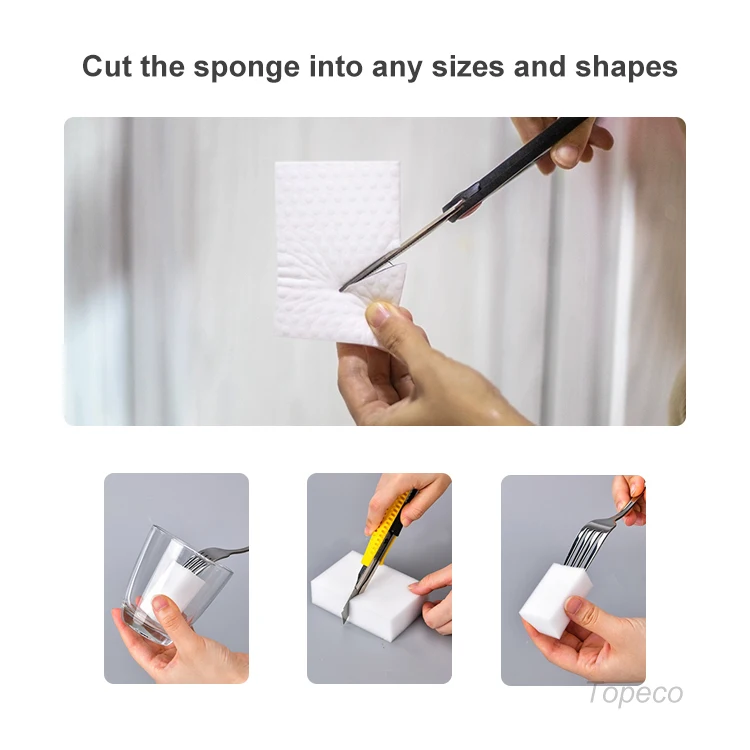 Cut the sponge into any sizes and shapes

Topeco