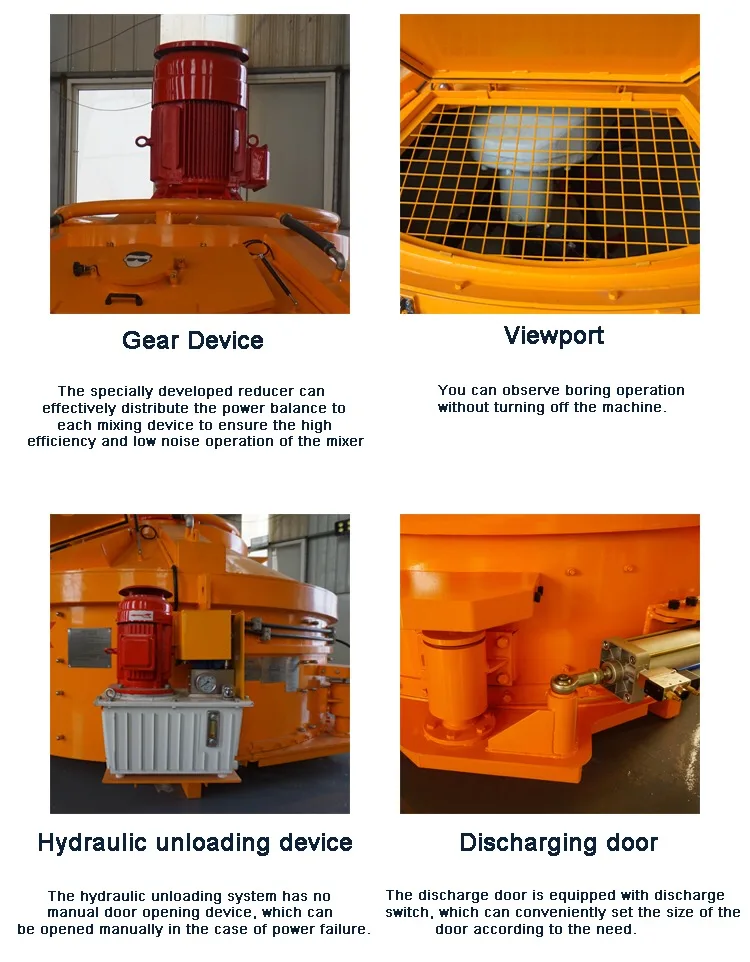 Gear Device

The specially developed reducer can effectively distribute the power balance to each mixing device to ensure the high efficiency and low noise operation of the mixer

Viewport

You can observe boring operation without turning off the machine.

Hydraulic unloading device

The hydraulic unloading system has no manual door opening device, which can be opened manually in the case of power failure.

Discharging door

The discharge door is equipped with discharge switch, which can conveniently set the size of the door according to the need.