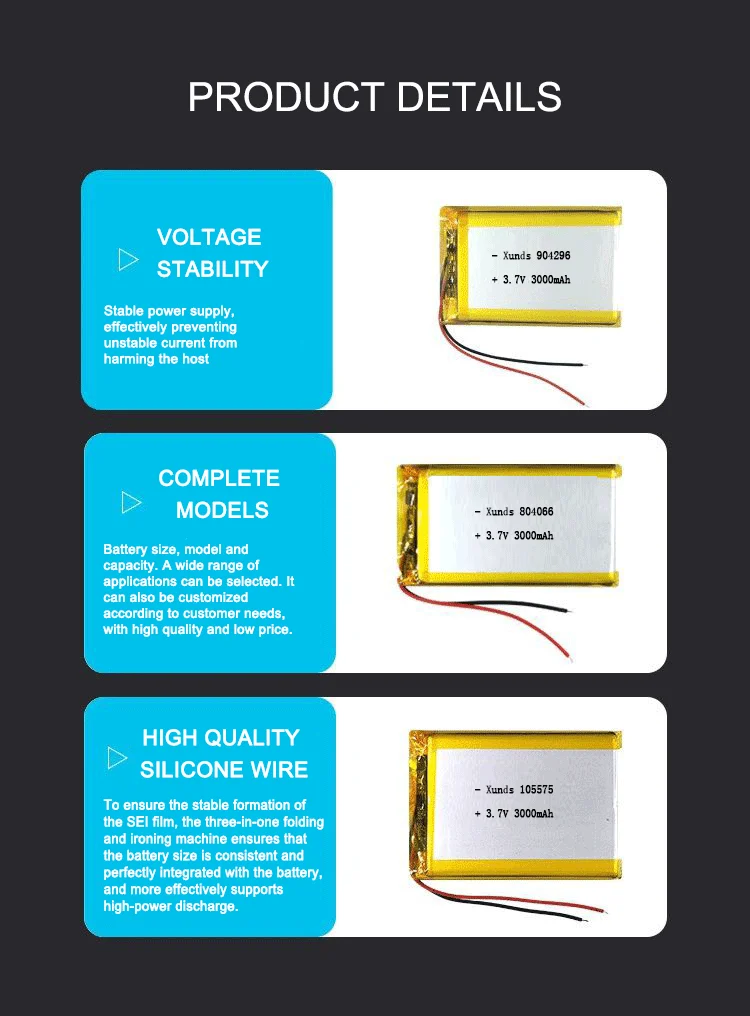 PRODUCT DETAILS

VOLTAGE STABILITY

Stable power supply, effectively preventing unstable current from harming the host

- Xunds 904296
+ 3.7V 3000mAh

COMPLETE MODELS

Battery size, model and capacity. A wide range of applications can be selected. It can also be customized according to customer needs, with high quality and low price.

- Xunds 804066
+ 3.7V 3000mAh

HIGH QUALITY SILICONE WIRE

To ensure the stable formation of the SEI film, the three-in-one folding and ironing machine ensures that the battery size is consistent and perfectly integrated with the battery, and more effectively supports high-power discharge.

- Xunds 105575
+ 3.7V 3000mAh