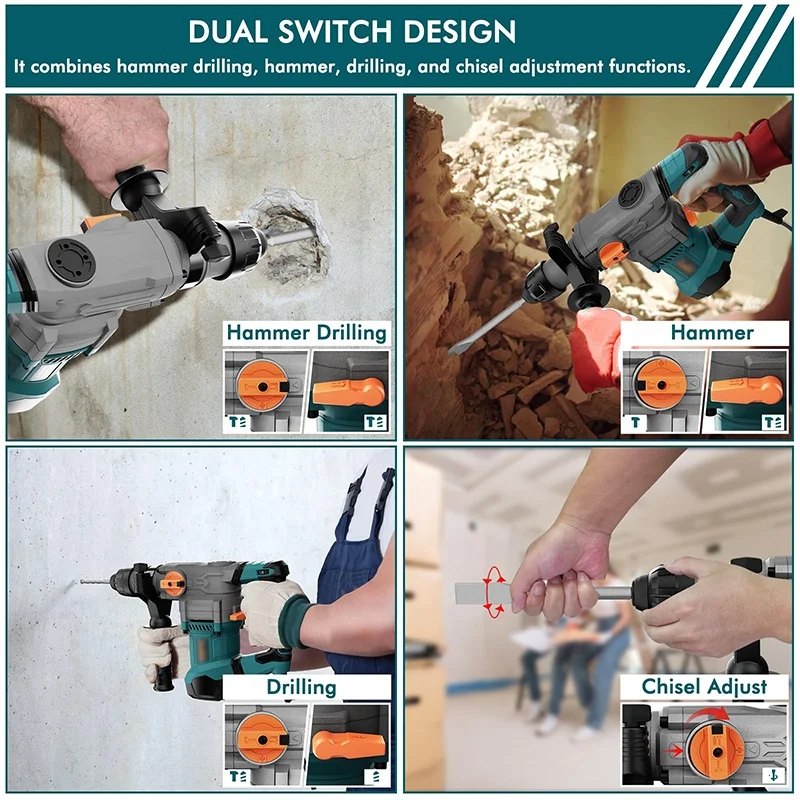 DUAL SWITCH DESIGN
It combines hammer drilling, hammer, drilling, and chisel adjustment functions.

Hammer Drilling

Hammer

Drilling

Chisel Adjust