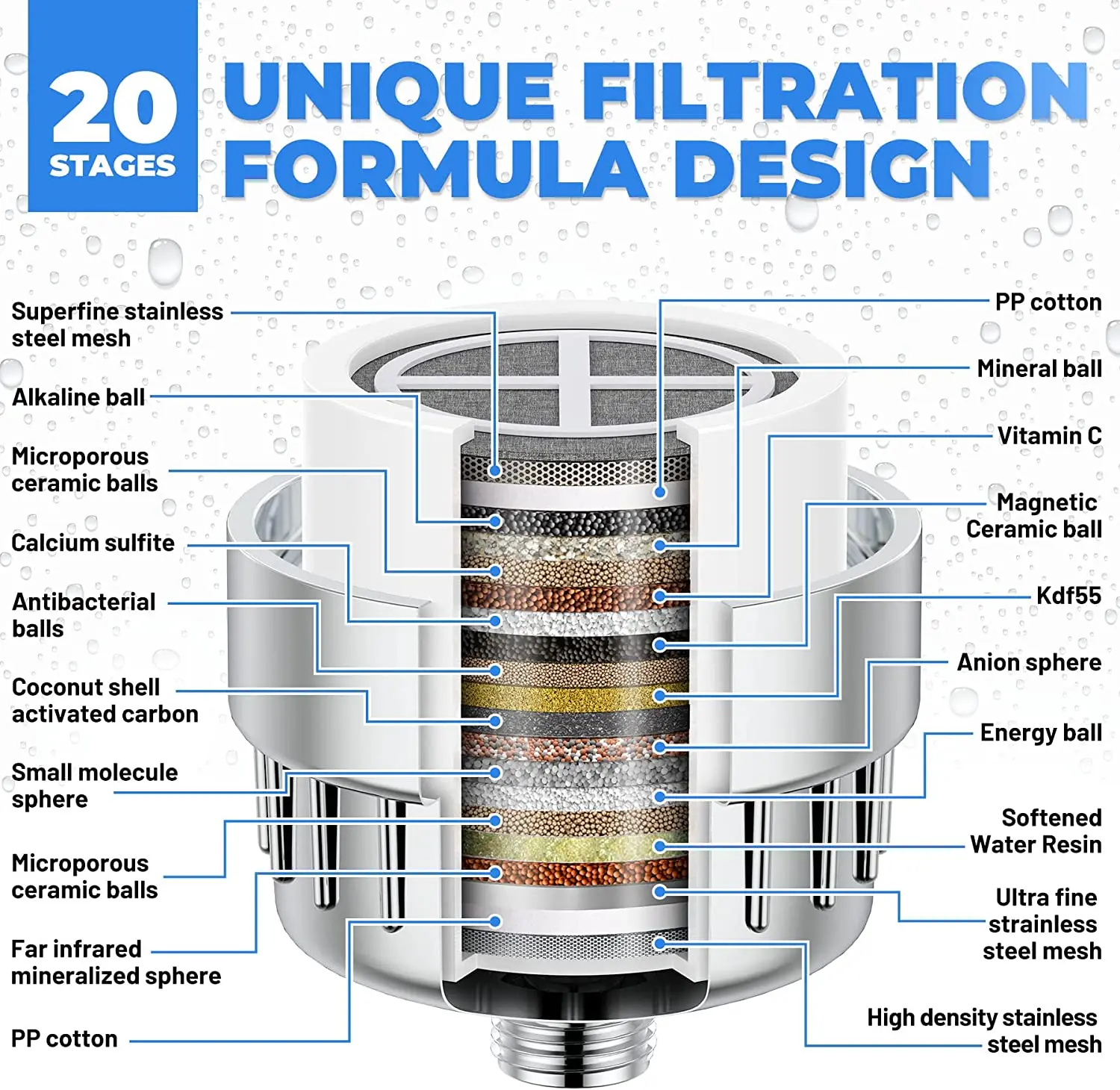 20 STAGES

UNIQUE FILTRATION FORMULA DESIGN

Superfine stainless steel mesh

Alkaline ball

Microporous ceramic balls

Calcium sulfite

Antibacterial balls

Coconut shell activated carbon

Small molecule sphere

Microporous ceramic balls

Far infrared mineralized sphere

PP cotton

PP cotton

Mineral ball

Vitamin C

Magnetic Ceramic ball

Kdf55

Anion sphere

Energy ball

Softened Water Resin

Ultra fine strainless steel mesh

High density stainless steel mesh