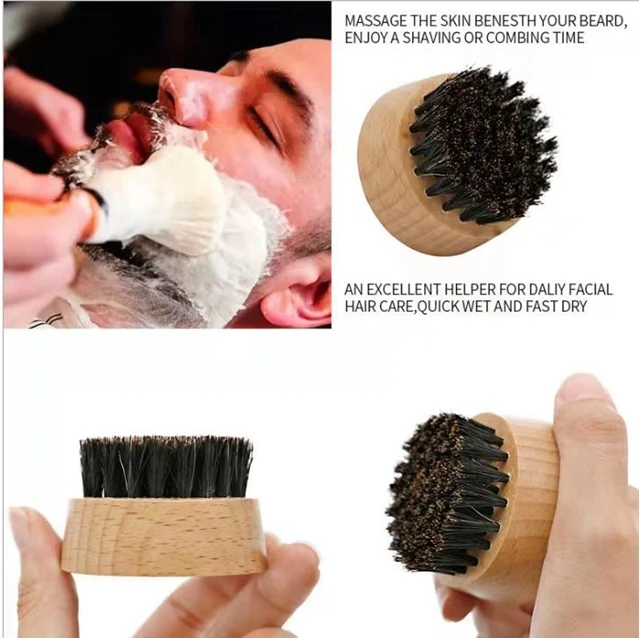 MASSAGE THE SKIN BENESTH YOUR BEARD, ENJOY A SHAVING OR COMBING TIME

AN EXCELLENT HELPER FOR DALIY FACIAL HAIR CARE,QUICK WET AND FAST DRY