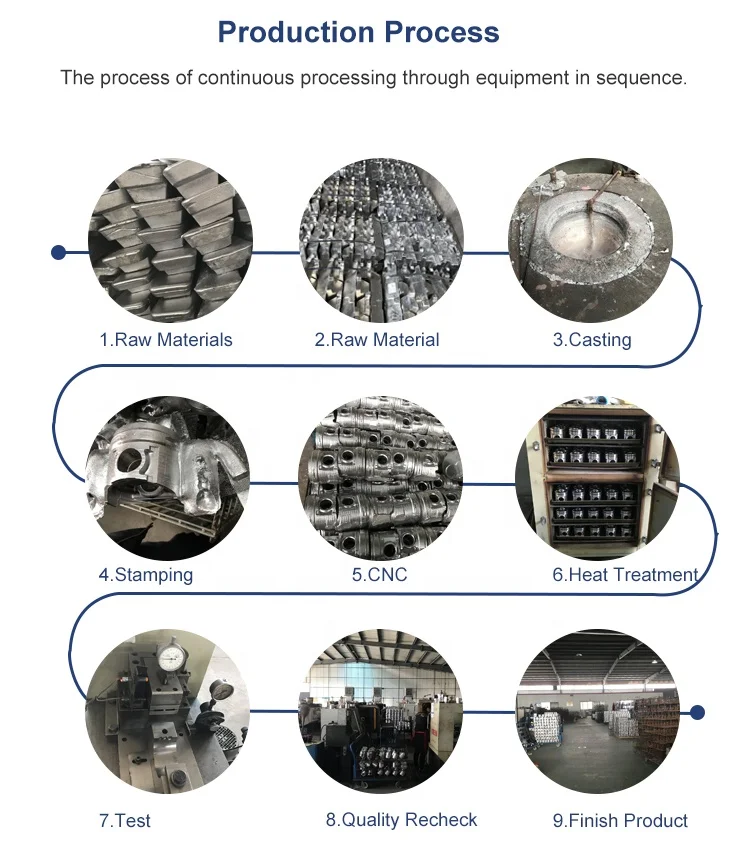 Production Process

The process of continuous processing through equipment in sequence.

1.Raw Materials

2.Raw Material

3.Casting

4.Stamping

5.CNC

6.Heat Treatment

7.Test

8.Quality Recheck

9.Finish Product