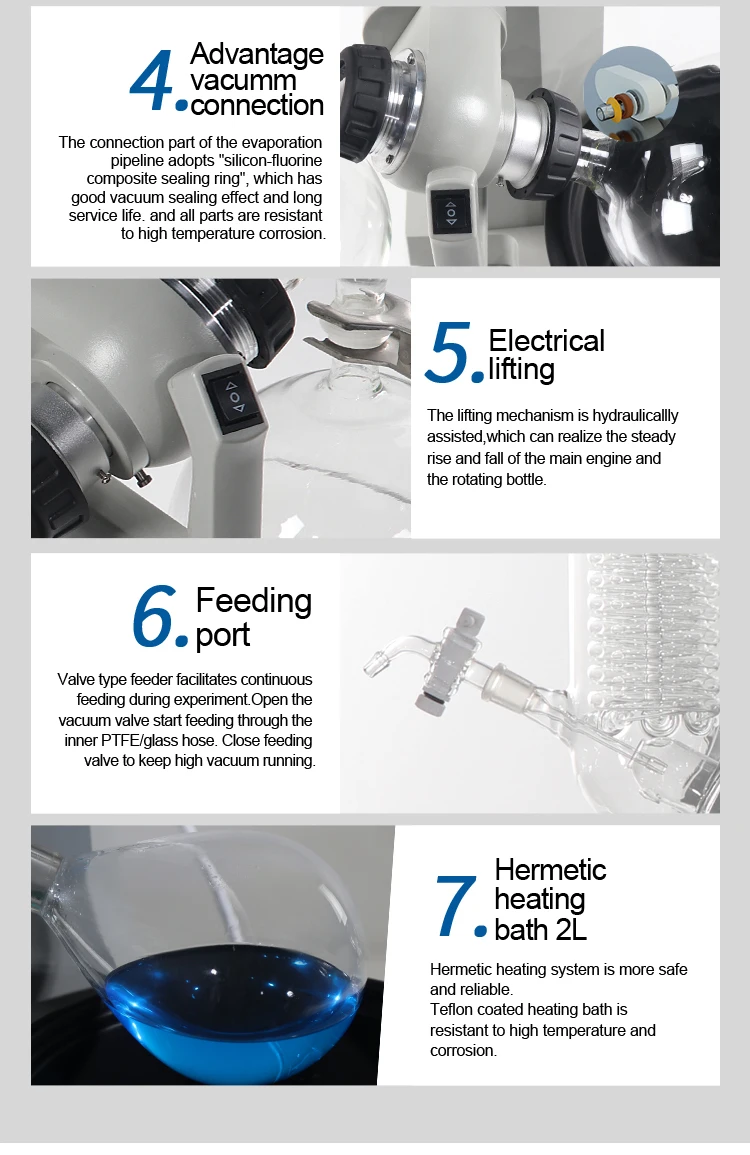 4. Advantage vacumm connection

The connection part of the evaporation pipeline adopts "silicon-fluorine composite sealing ring", which has good vacuum sealing effect and long service life. and all parts are resistant to high temperature corrosion.

5. Electrical lifting

The lifting mechanism is hydraulicallly assisted,which can realize the steady rise and fall of the main engine and the rotating bottle.

6. Feeding port

Valve type feeder facilitates continuous feeding during experiment.Open the vacuum valve start feeding through the inner PTFE/glass hose. Close feeding valve to keep high vacuum running.

7. Hermetic heating bath 2L

Hermetic heating system is more safe and reliable.
Teflon coated heating bath is resistant to high temperature and corrosion.