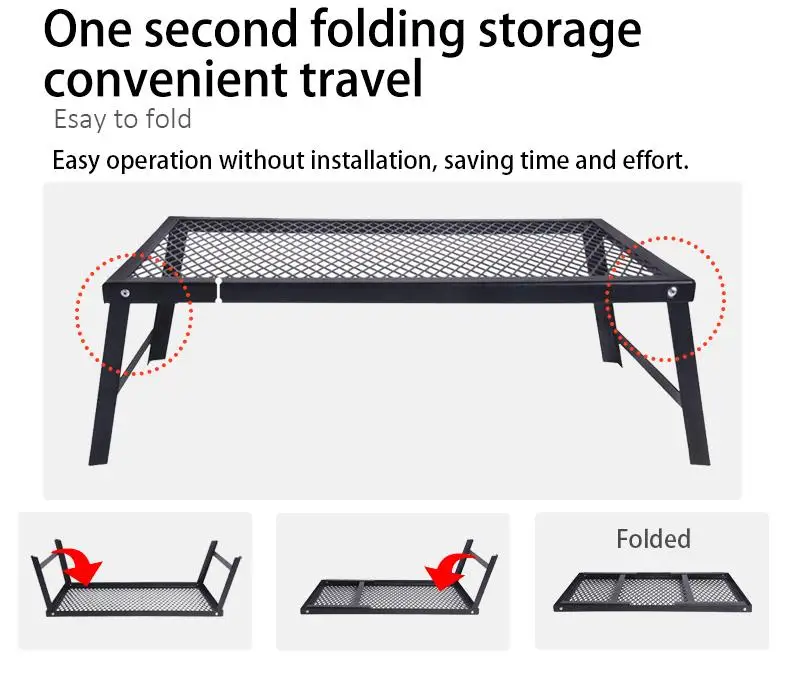 One second folding storage convenient travel

Esay to fold

Easy operation without installation, saving time and effort.

Folded