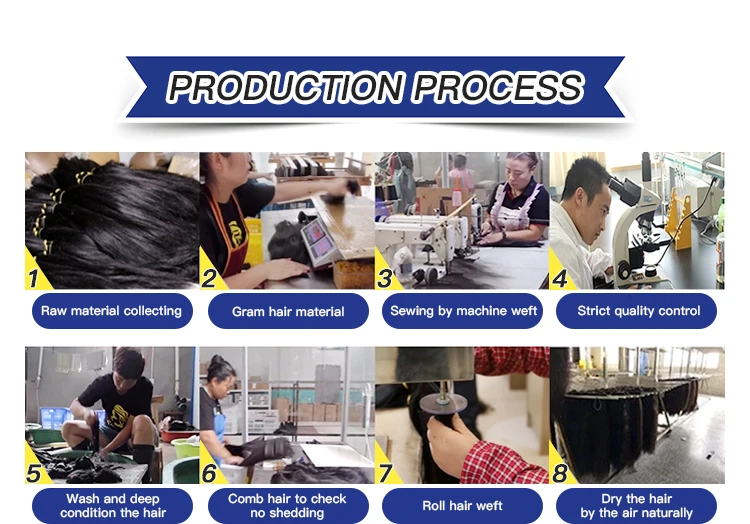 PRODUCTION PROCESS

1
Raw material collecting

2
Gram hair material

3
Sewing by machine weft

4
Strict quality control

5
Wash and deep condition the hair

6
Comb hair to check no shedding

7
Roll hair weft

8
Dry the hair by the air naturally