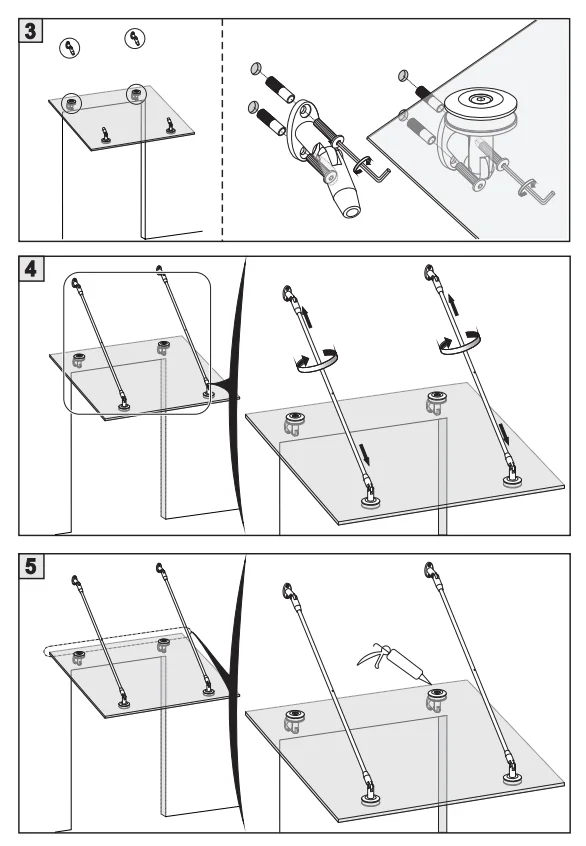 3

4

5