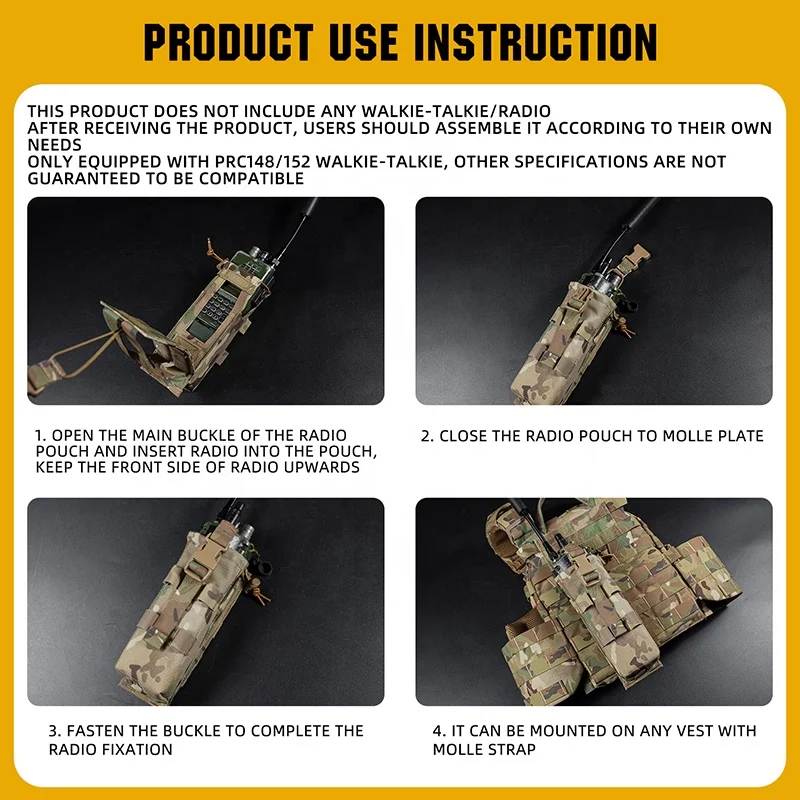 PRODUCT USE INSTRUCTION

THIS PRODUCT DOES NOT INCLUDE ANY WALKIE-TALKIE/RADIO
AFTER RECEIVING THE PRODUCT, USERS SHOULD ASSEMBLE IT ACCORDING TO THEIR OWN NEEDS
ONLY EQUIPPED WITH PRC148/152 WALKIE-TALKIE, OTHER SPECIFICATIONS ARE NOT GUARANTEED TO BE COMPATIBLE

1. OPEN THE MAIN BUCKLE OF THE RADIO POUCH AND INSERT RADIO INTO THE POUCH, KEEP THE FRONT SIDE OF RADIO UPWARDS

2. CLOSE THE RADIO POUCH TO MOLLE PLATE

3. FASTEN THE BUCKLE TO COMPLETE THE RADIO FIXATION

4. IT CAN BE MOUNTED ON ANY VEST WITH MOLLE STRAP