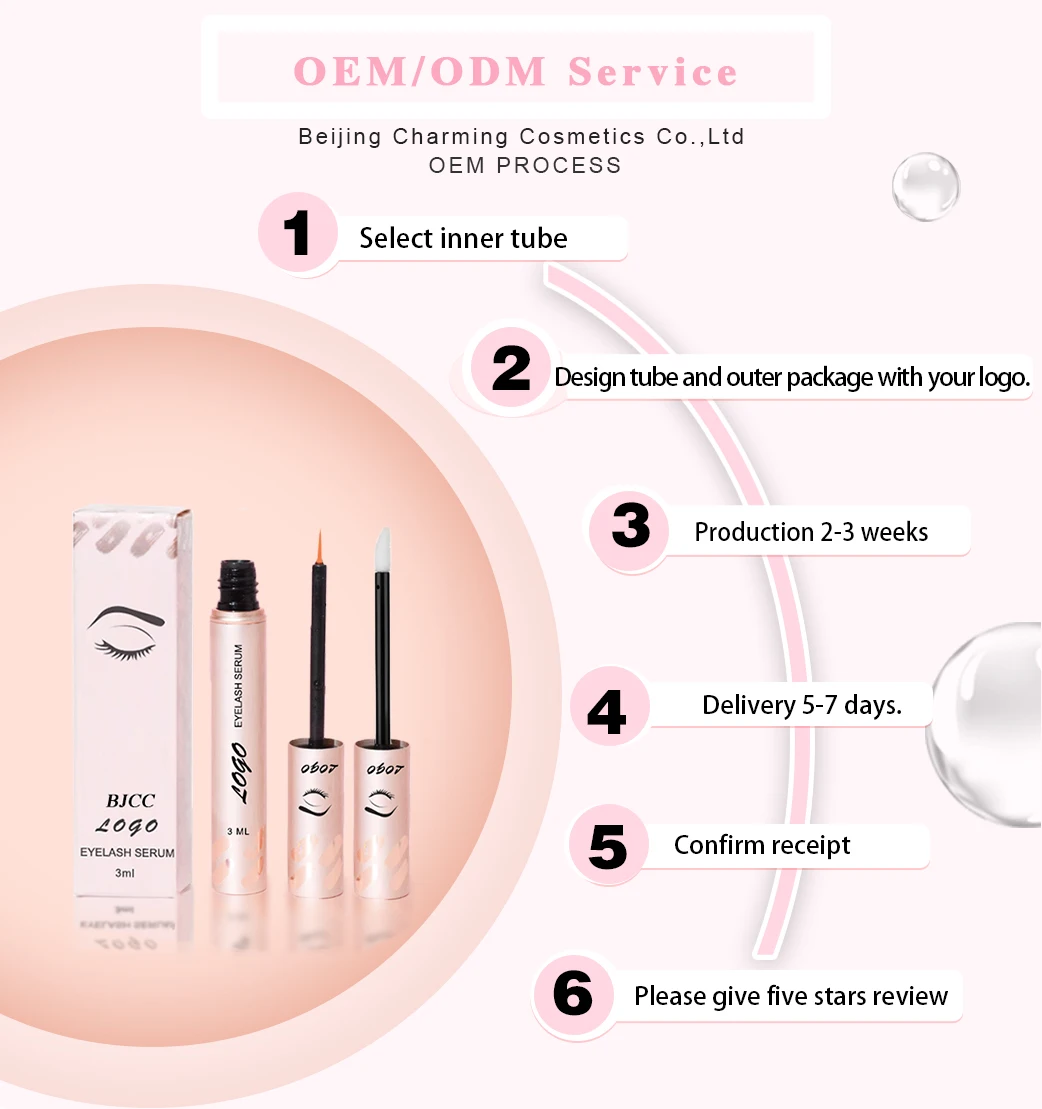 OEM/ODM Service

Beijing Charming Cosmetics Co.,Ltd
OEM PROCESS

1 Select inner tube

2 Design tube and outer package with your logo.

3 Production 2-3 weeks

4 Delivery 5-7 days.

5 Confirm receipt

6 Please give five stars review

BJCC
LOGO
EYELASH SERUM
3ml

EYELASH SERUM
LOGO
3 ML

LOGO

LOGO