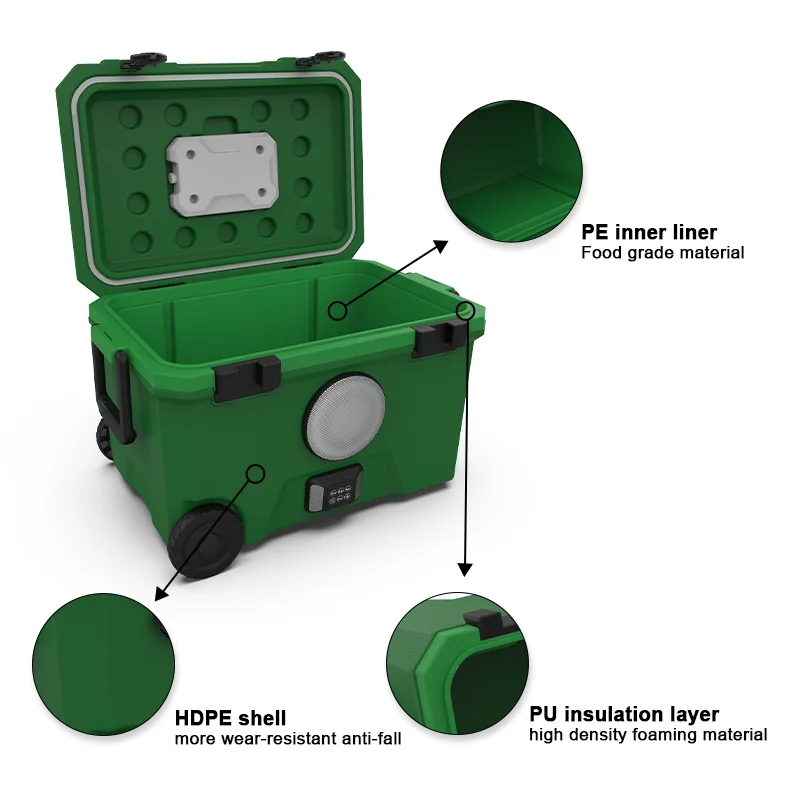 PE inner liner
Food grade material

HDPE shell
more wear-resistant anti-fall

PU insulation layer
high density foaming material