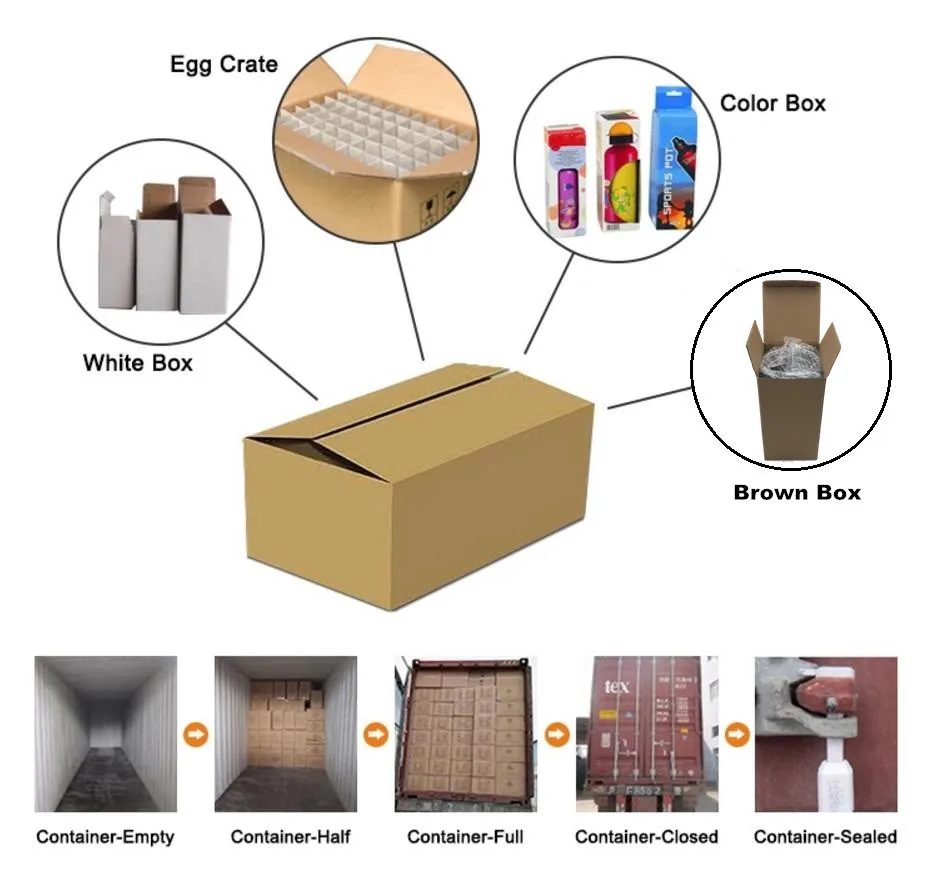 Egg Crate

Color Box

SPORTS POT

White Box

Brown Box

tex

Container-Empty

Container-Half

Container-Full

Container-Closed

Container-Sealed