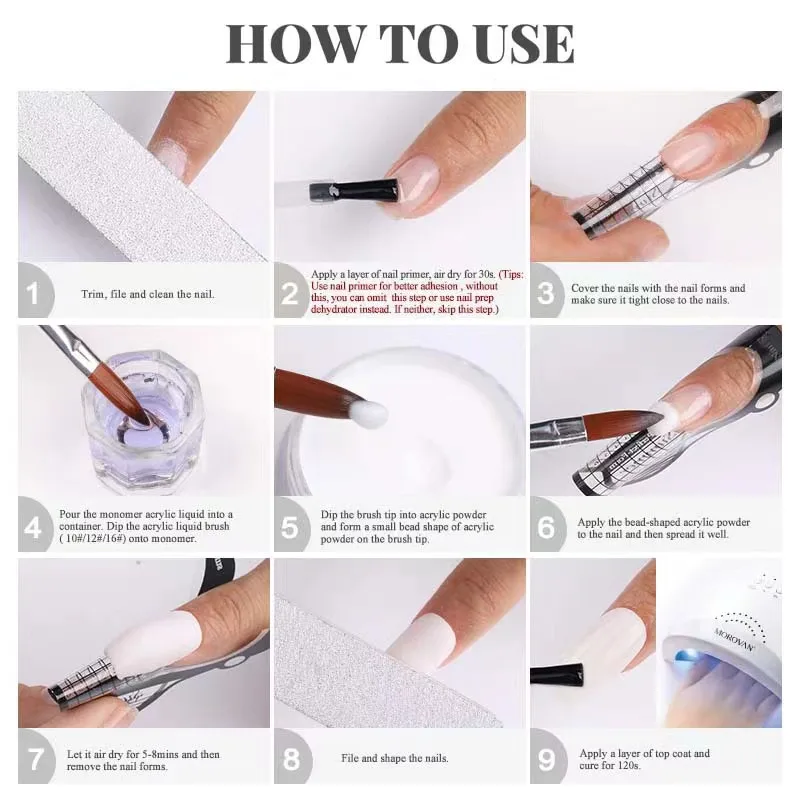 HOW TO USE

1 Trim, file and clean the nail.

2 Apply a layer of nail primer, air dry for 30s. (Tips: Use nail primer for better adhesion , without this, you can omit this step or use nail prep dehydrator instead. If neither, skip this step.)

3 Cover the nails with the nail forms and make sure it tight close to the nails.

4 Pour the monomer acrylic liquid into a container. Dip the acrylic liquid brush ( 10#/12#/16#) onto monomer.

5 Dip the brush tip into acrylic powder and form a small bead shape of acrylic powder on the brush tip.

6 Apply the bead-shaped acrylic powder to the nail and then spread it well.

7 Let it air dry for 5-8mins and then remove the nail forms.

8 File and shape the nails.

MOROVAN

9 Apply a layer of top coat and cure for 120s.