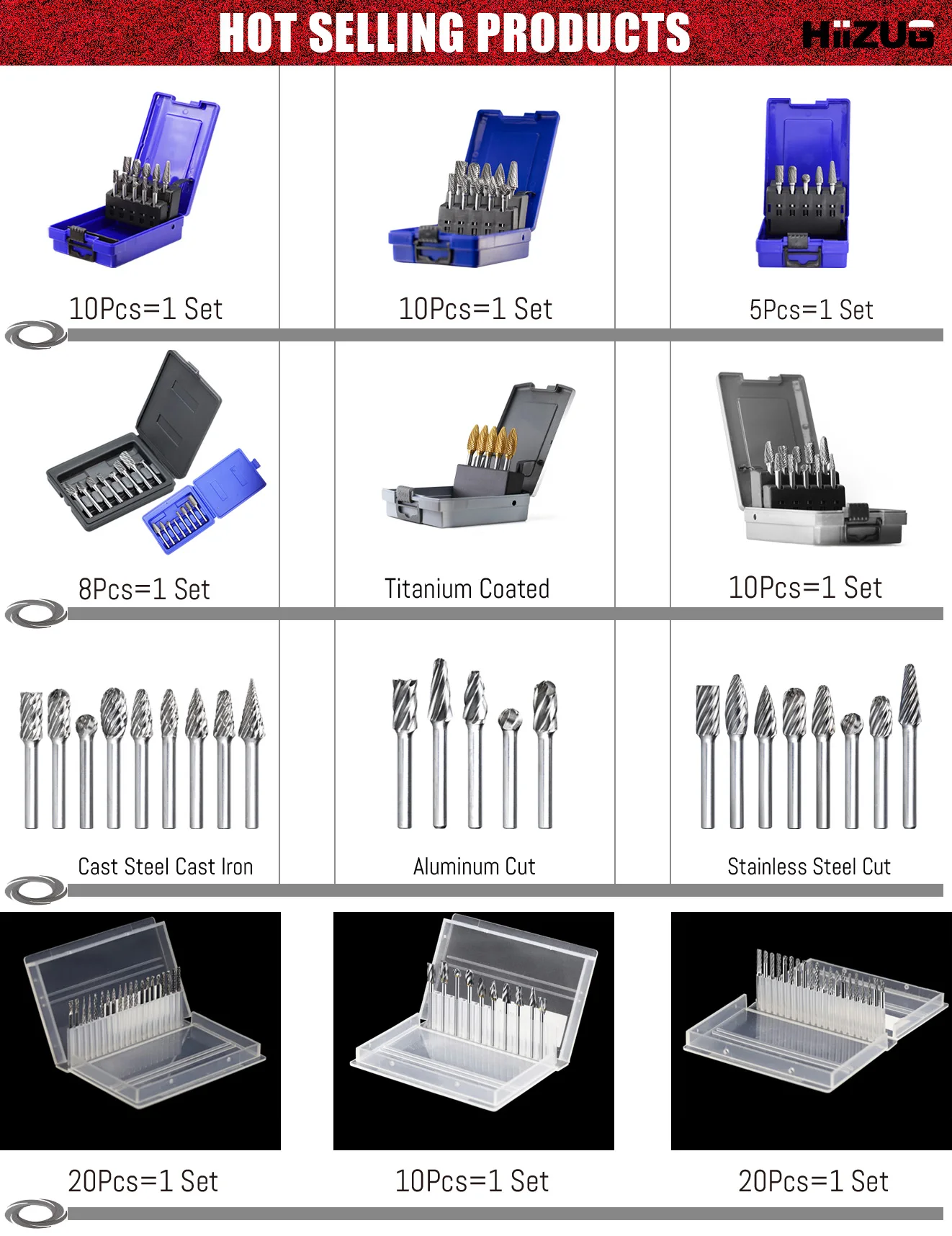 HOT SELLING PRODUCTS

HiiZUG

10Pcs=1 Set

10Pcs=1 Set

5Pcs=1 Set

8Pcs=1 Set

Titanium Coated

10Pcs=1 Set

Cast Steel Cast Iron

Aluminum Cut

Stainless Steel Cut

20Pcs=1 Set

10Pcs=1 Set

20Pcs=1 Set