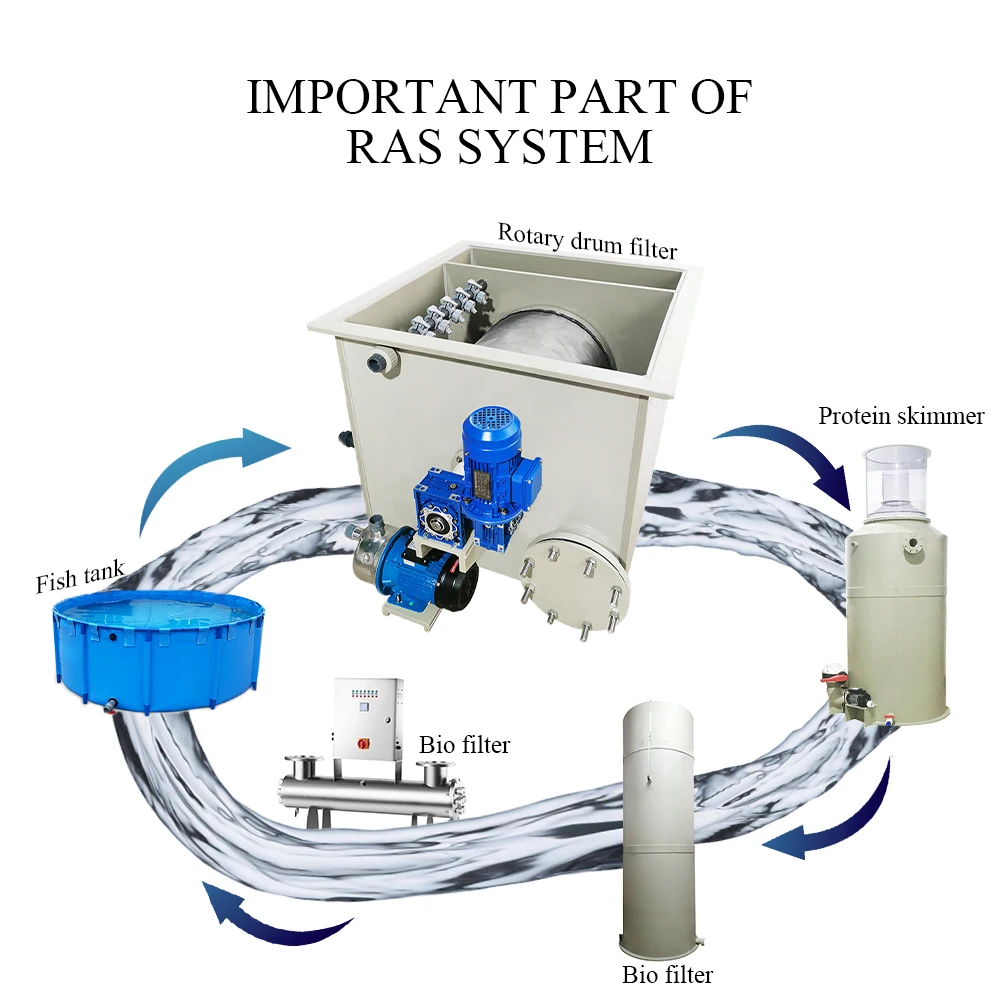 IMPORTANT PART OF RAS SYSTEM

Rotary drum filter

Protein skimmer

Fish tank

Bio filter

Bio filter