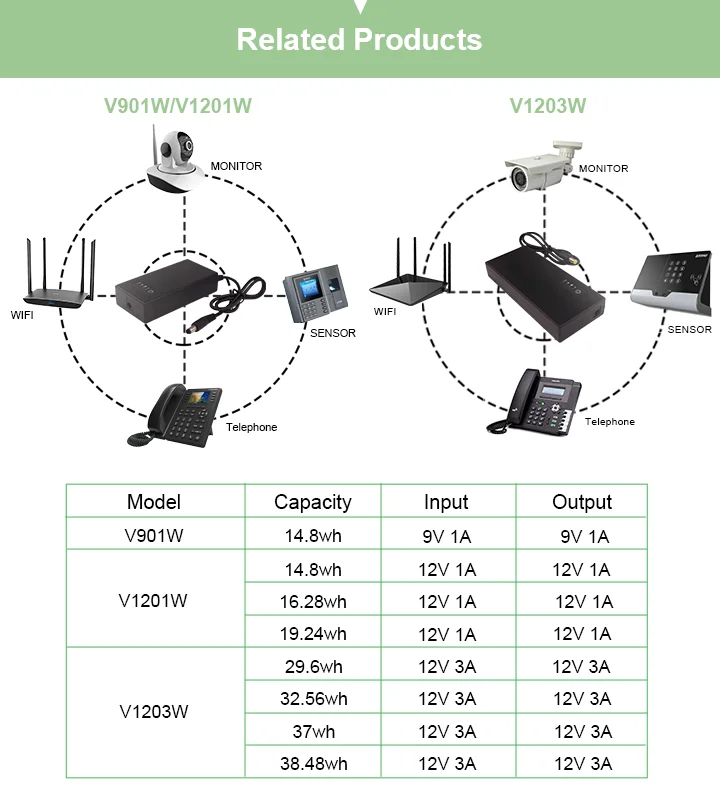 Related Products

V901W/V1201W

MONITOR

WIFI

SENSOR

Telephone

V1203W

MONITOR

WIFI

SENSOR

Telephone

| Model | Capacity | Input | Output |
|---|---|---|---|
| V901W | 14.8wh | 9V 1A | 9V 1A |
| V1201W | 14.8wh | 12V 1A | 12V 1A |
| | 16.28wh | 12V 1A | 12V 1A |
| | 19.24wh | 12V 1A | 12V 1A |
| V1203W | 29.6wh | 12V 3A | 12V 3A |
| | 32.56wh | 12V 3A | 12V 3A |
| | 37wh | 12V 3A | 12V 3A |
| | 38.48wh | 12V 3A | 12V 3A |