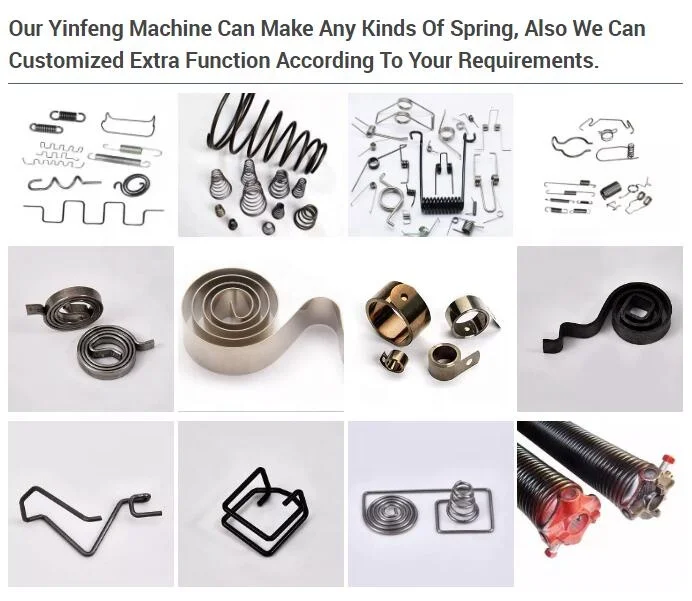 Our Yinfeng Machine Can Make Any Kinds Of Spring, Also We Can Customized Extra Function According To Your Requirements.