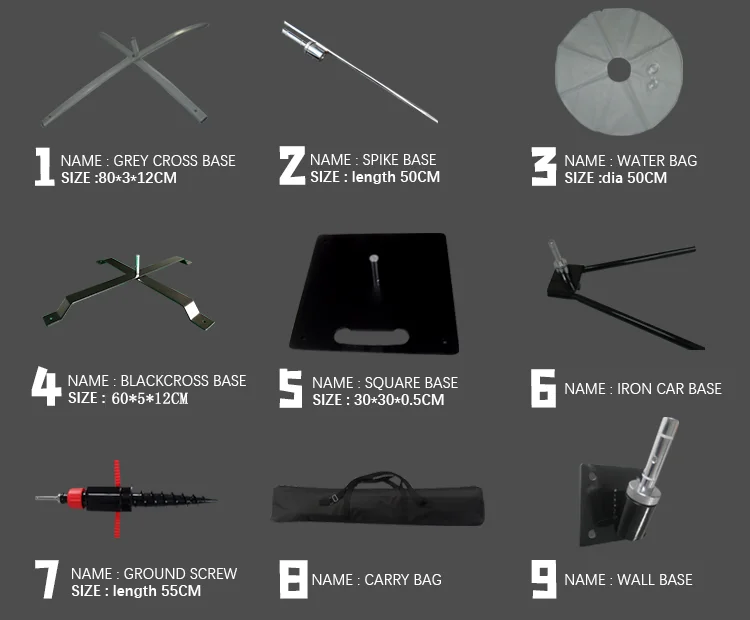 1 NAME : GREY CROSS BASE
SIZE :80*3*12CM

2 NAME : SPIKE BASE
SIZE : length 50CM

3 NAME : WATER BAG
SIZE :dia 50CM

4 NAME : BLACKCROSS BASE
SIZE : 60*5*12CM

5 NAME : SQUARE BASE
SIZE : 30*30*0.5CM

6 NAME : IRON CAR BASE

7 NAME : GROUND SCREW
SIZE : length 55CM

8 NAME : CARRY BAG

9 NAME : WALL BASE