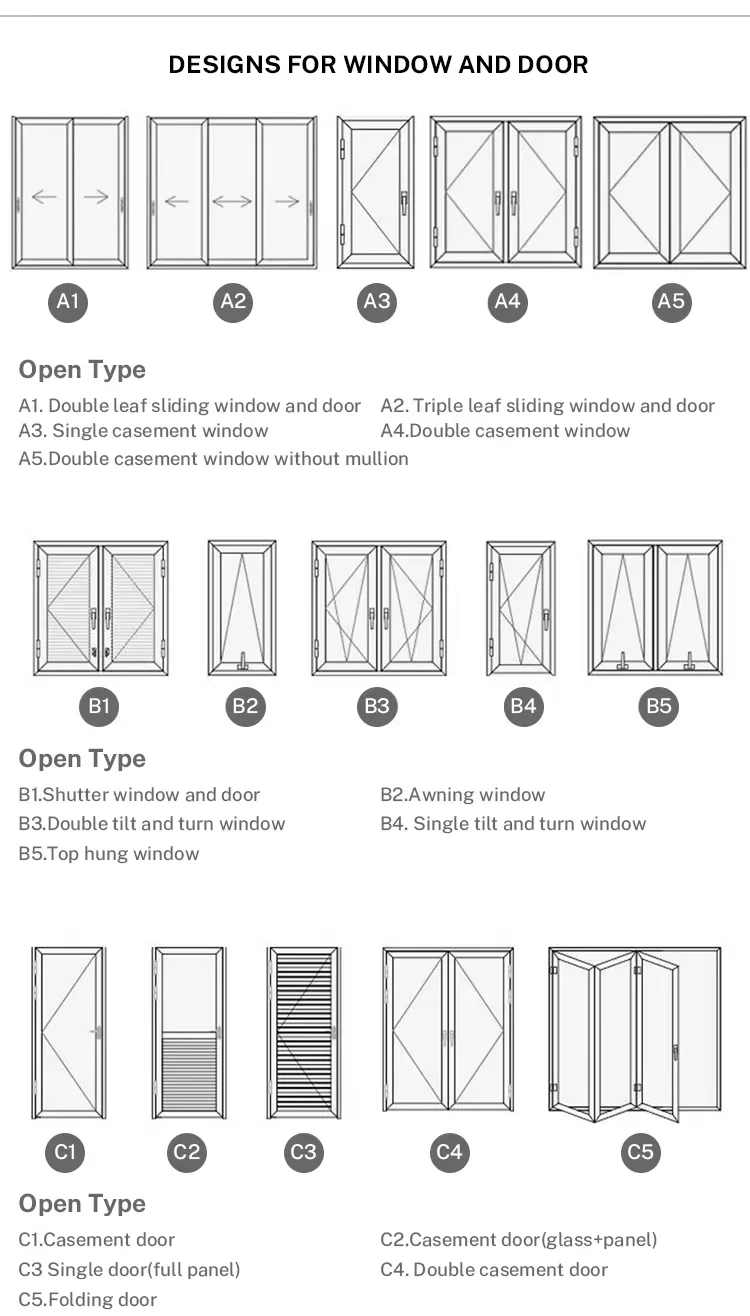 DESIGNS FOR WINDOW AND DOOR

A1 A2 A3 A4 A5

Open Type

A1. Double leaf sliding window and door
A2. Triple leaf sliding window and door
A3. Single casement window
A4.Double casement window
A5.Double casement window without mullion

B1 B2 B3 B4 B5

Open Type

B1.Shutter window and door
B2.Awning window
B3.Double tilt and turn window
B4. Single tilt and turn window
B5.Top hung window

C1 C2 C3 C4 C5

Open Type

C1.Casement door
C2.Casement door(glass+panel)
C3 Single door(full panel)
C4. Double casement door
C5.Folding door