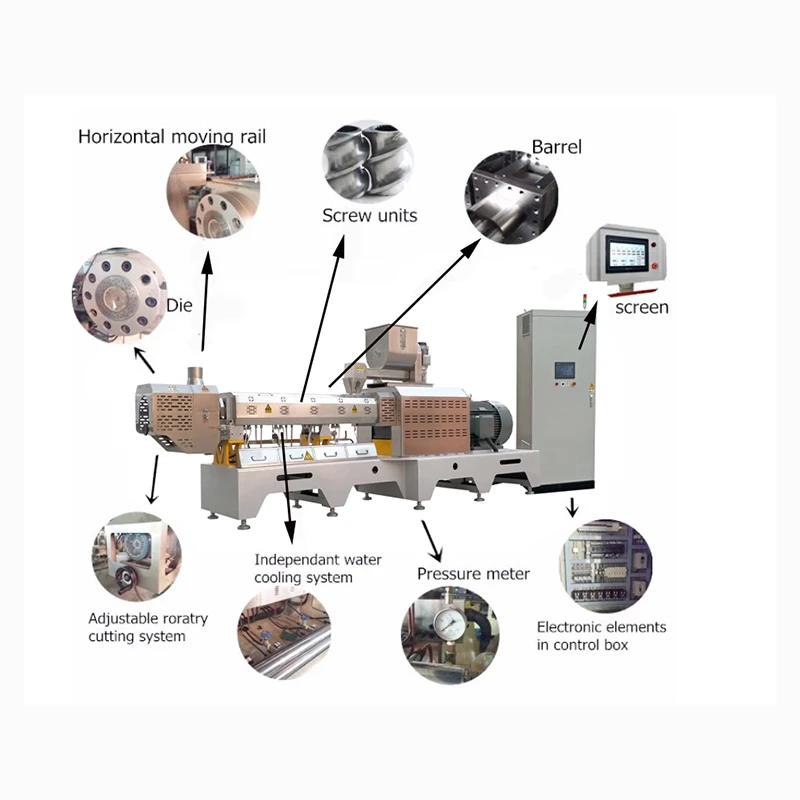 Horizontal moving rail

Screw units

Barrel

Die

screen

Adjustable roratry cutting system

Independant water cooling system

Pressure meter

Electronic elements in control box