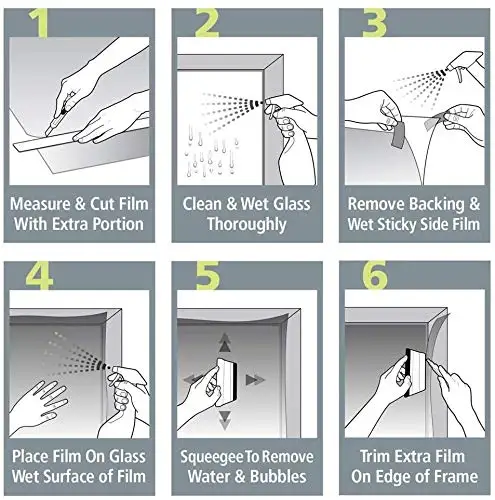 1

Measure & Cut Film With Extra Portion

2

Clean & Wet Glass Thoroughly

3

Remove Backing & Wet Sticky Side Film

4

Place Film On Glass Wet Surface of Film

5

Squeegee To Remove Water & Bubbles

6

Trim Extra Film On Edge of Frame