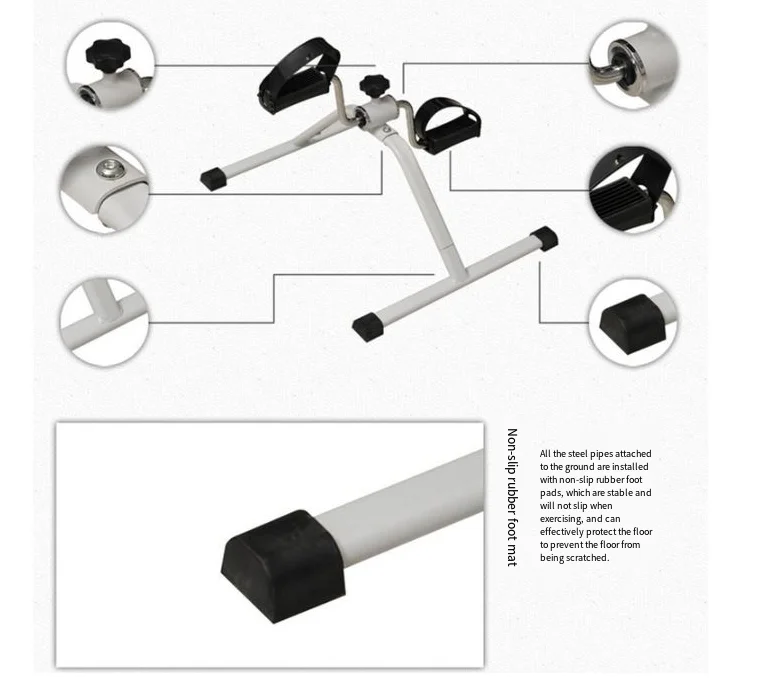 Non-slip rubber foot mat

All the steel pipes attached to the ground are installed with non-slip rubber foot pads, which are stable and will not slip when exercising, and can effectively protect the floor to prevent the floor from being scratched.