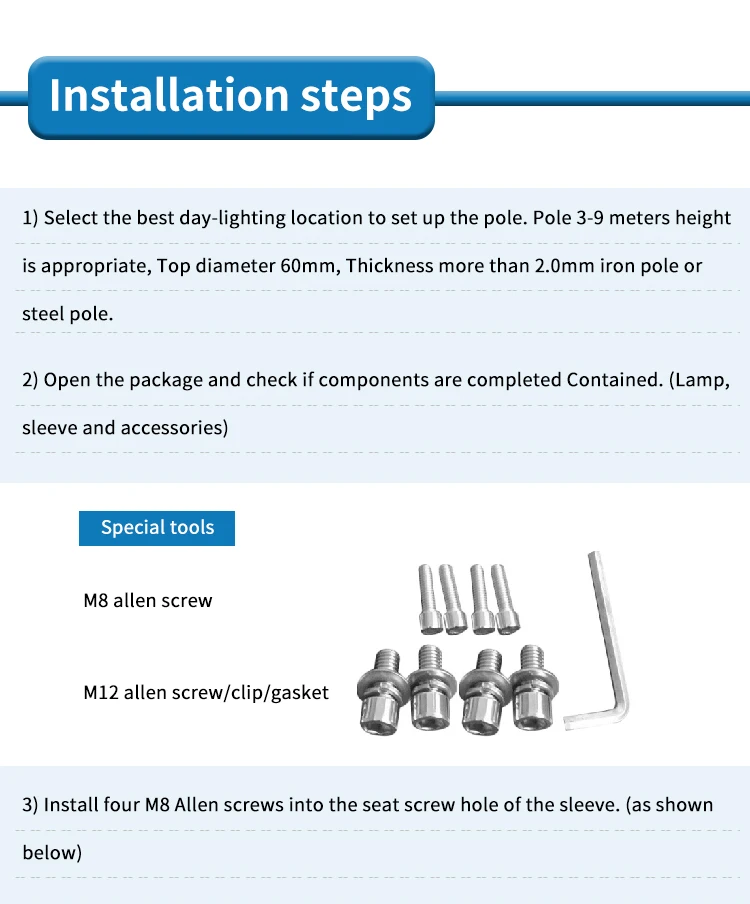 Installation steps

1) Select the best day-lighting location to set up the pole. Pole 3-9 meters height is appropriate, Top diameter 60mm, Thickness more than 2.0mm iron pole or steel pole.

2) Open the package and check if components are completed Contained. (Lamp, sleeve and accessories)

Special tools

M8 allen screw

M12 allen screw/clip/gasket

3) Install four M8 Allen screws into the seat screw hole of the sleeve. (as shown below)