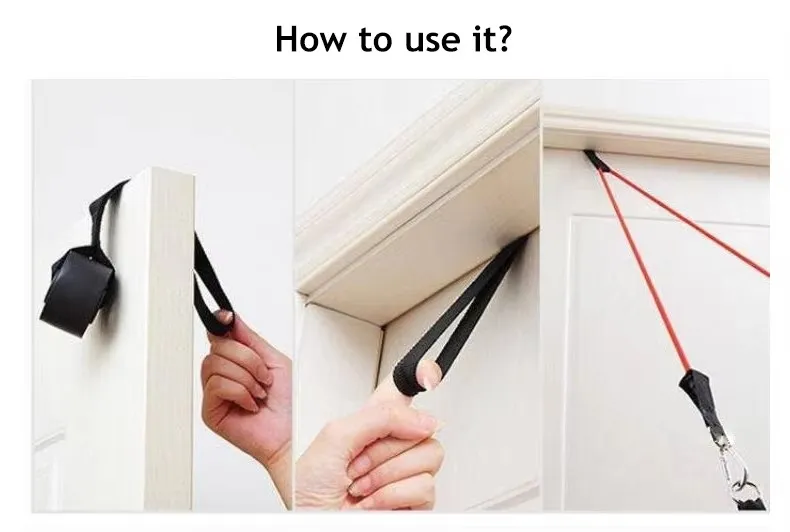 How to use it?