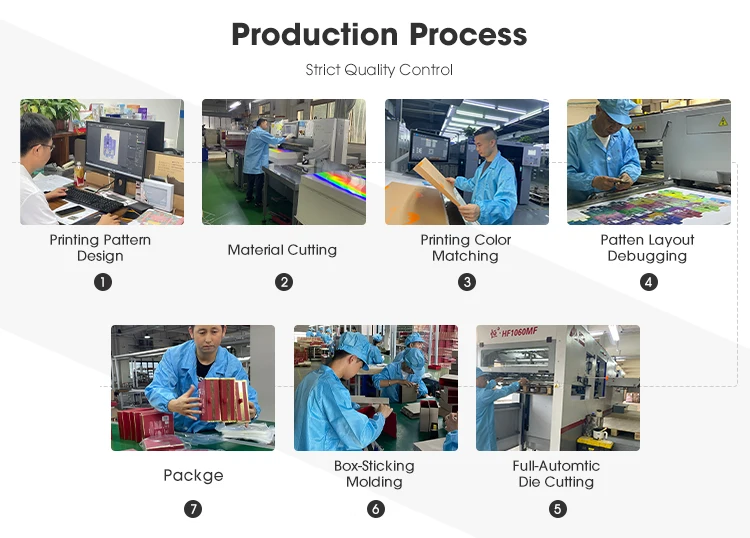 Production Process

Strict Quality Control

Printing Pattern Design

1

Material Cutting

2

Printing Color Matching

3

Patten Layout Debugging

4

HF1060MF

Packge

7

Box-Sticking Molding

6

Full-Automtic Die Cutting

5