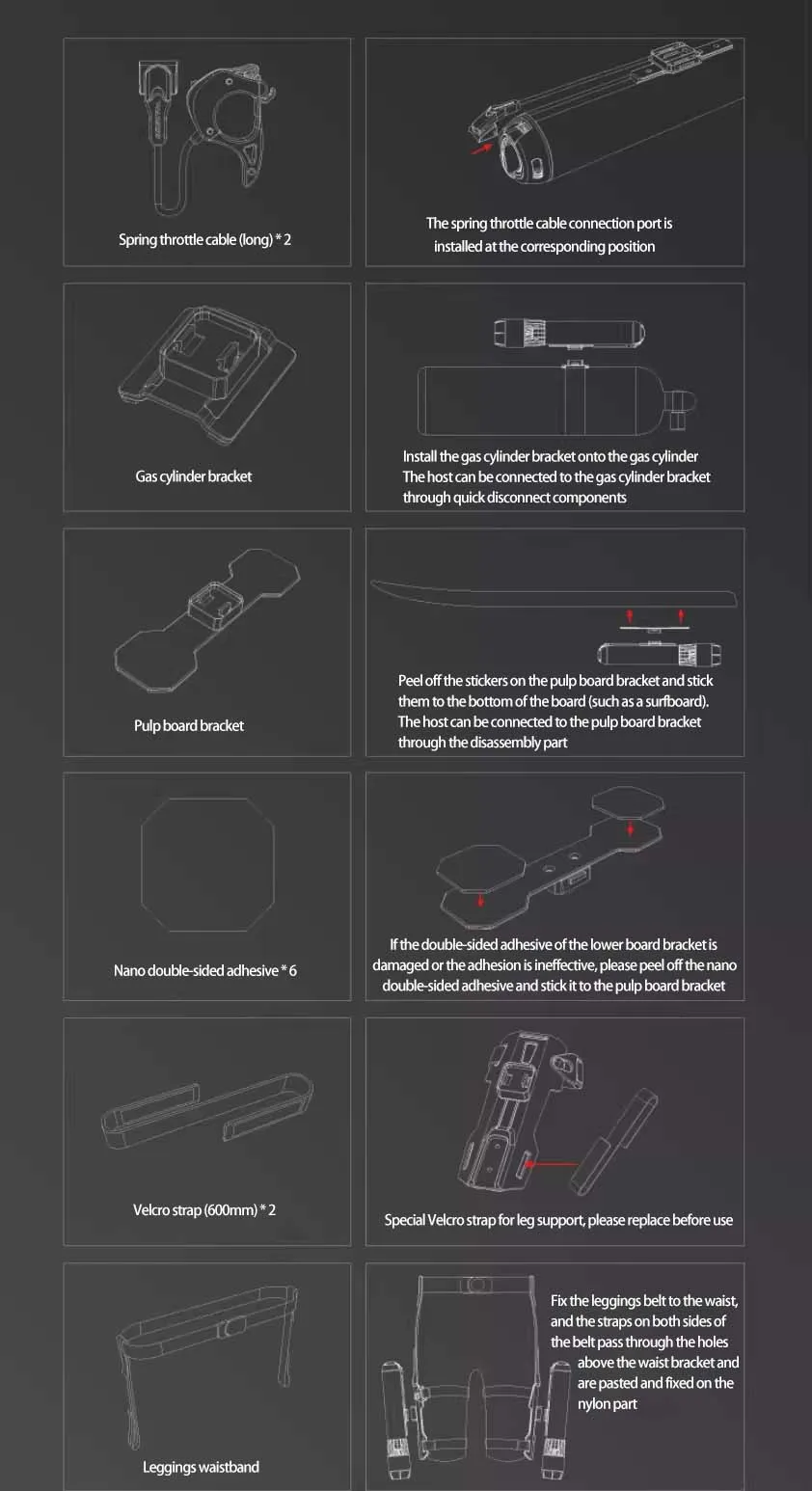 Spring throttle cable (long) * 2

The spring throttle cable connection port is installed at the corresponding position

Gas cylinder bracket

Install the gas cylinder bracket onto the gas cylinder
The host can be connected to the gas cylinder bracket through quick disconnect components

Pulp board bracket

Peel off the stickers on the pulp board bracket and stick them to the bottom of the board (such as a surfboard).
The host can be connected to the pulp board bracket through the disassembly part

Nano double-sided adhesive * 6

If the double-sided adhesive of the lower board bracket is damaged or the adhesion is ineffective, please peel off the nano double-sided adhesive and stick it to the pulp board bracket

Velcro strap (600mm) * 2

Special Velcro strap for leg support, please replace before use

Leggings waistband

Fix the leggings belt to the waist, and the straps on both sides of the belt pass through the holes above the waist bracket and are pasted and fixed on the nylon part