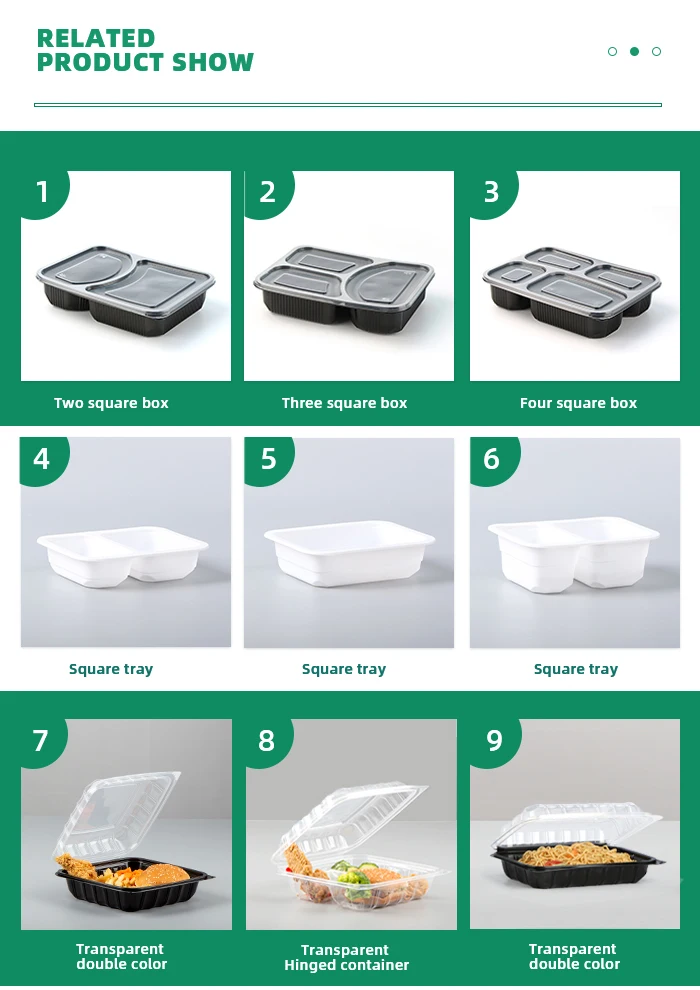 RELATED
PRODUCT SHOW

1

Two square box

2

Three square box

3

Four square box

4

Square tray

5

Square tray

6

Square tray

7

Transparent double color

8

Transparent Hinged container

9

Transparent double color