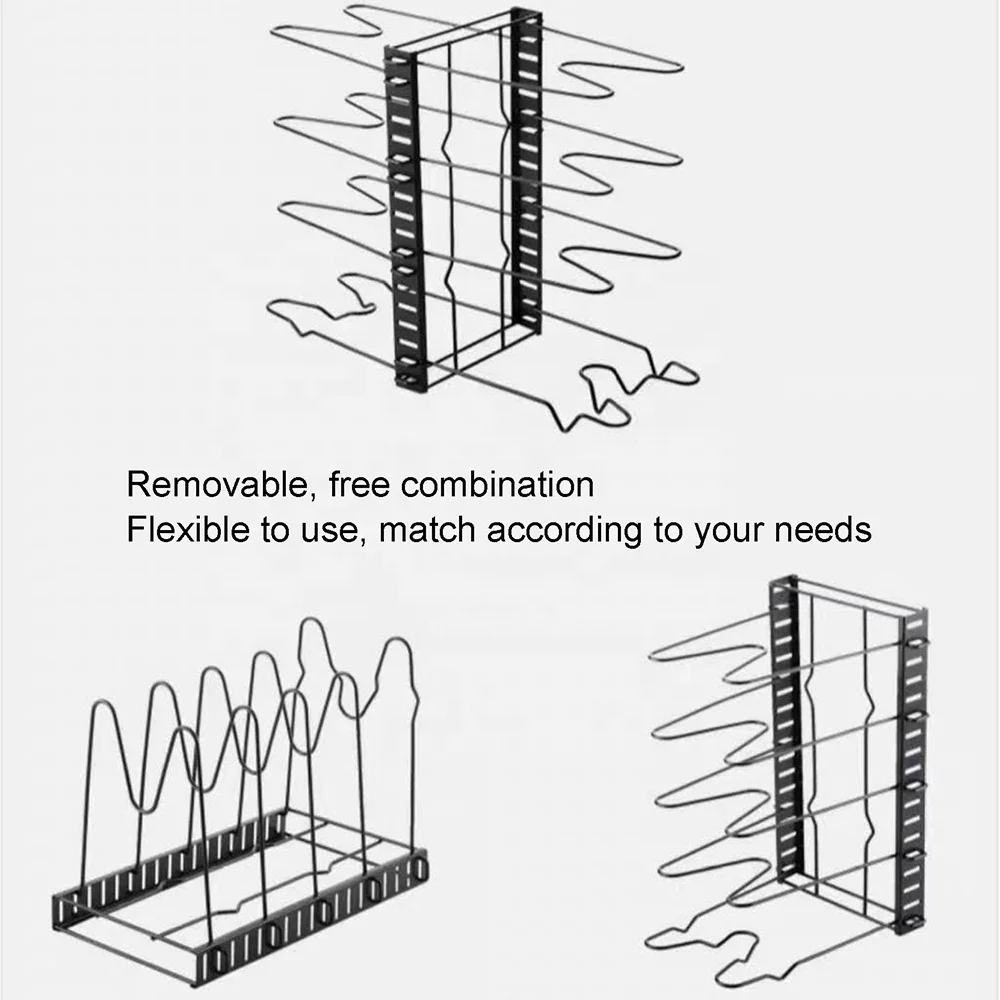 Removable, free combination
Flexible to use, match according to your needs