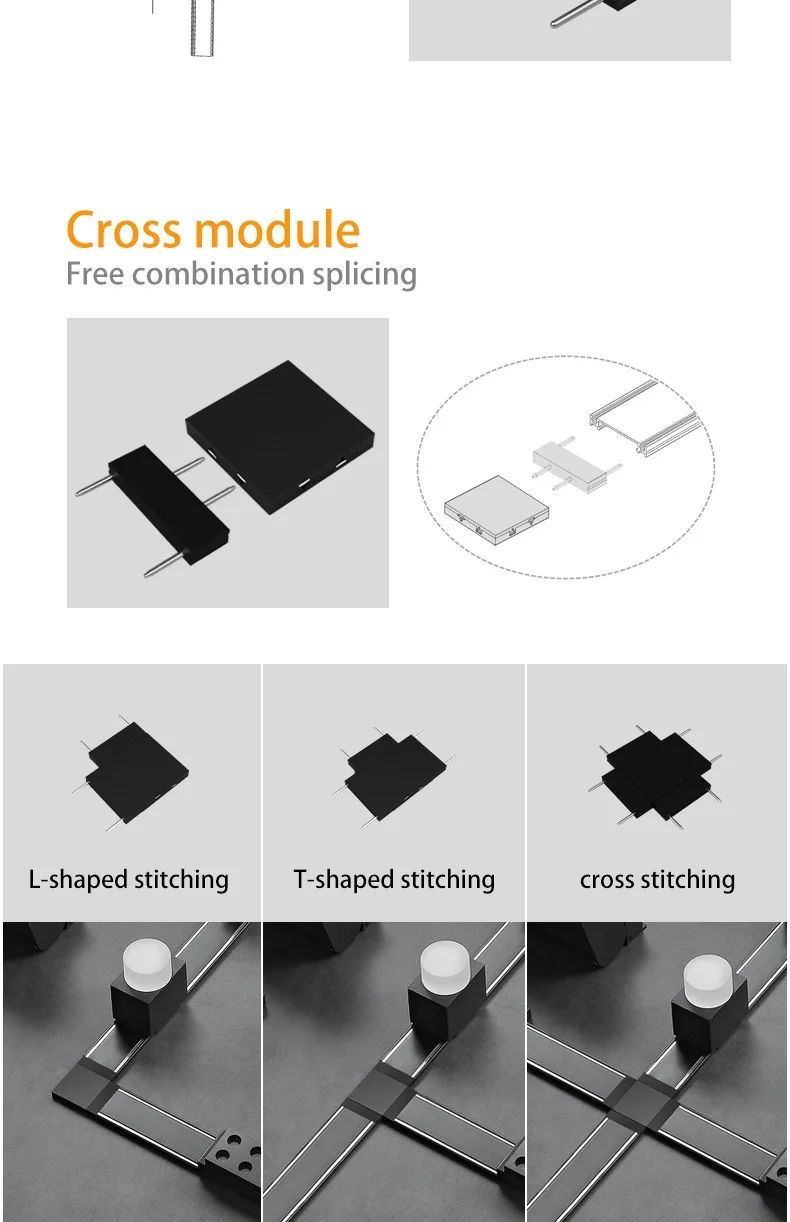 Cross module
Free combination splicing

L-shaped stitching

T-shaped stitching

cross stitching