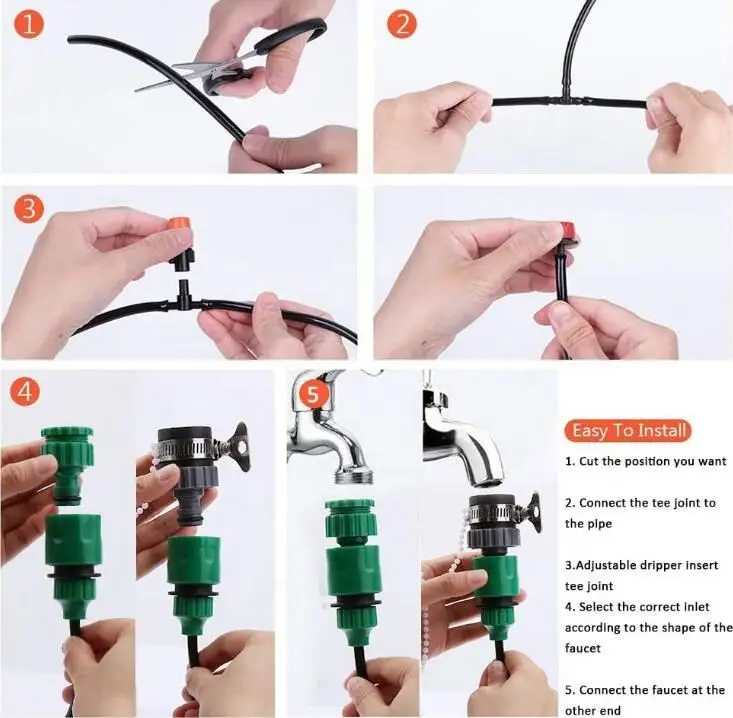 1

2

3

4

5

Easy To Install

1. Cut the position you want

2. Connect the tee joint to the pipe

3.Adjustable dripper insert tee joint

4. Select the correct inlet according to the shape of the faucet

5. Connect the faucet at the other end