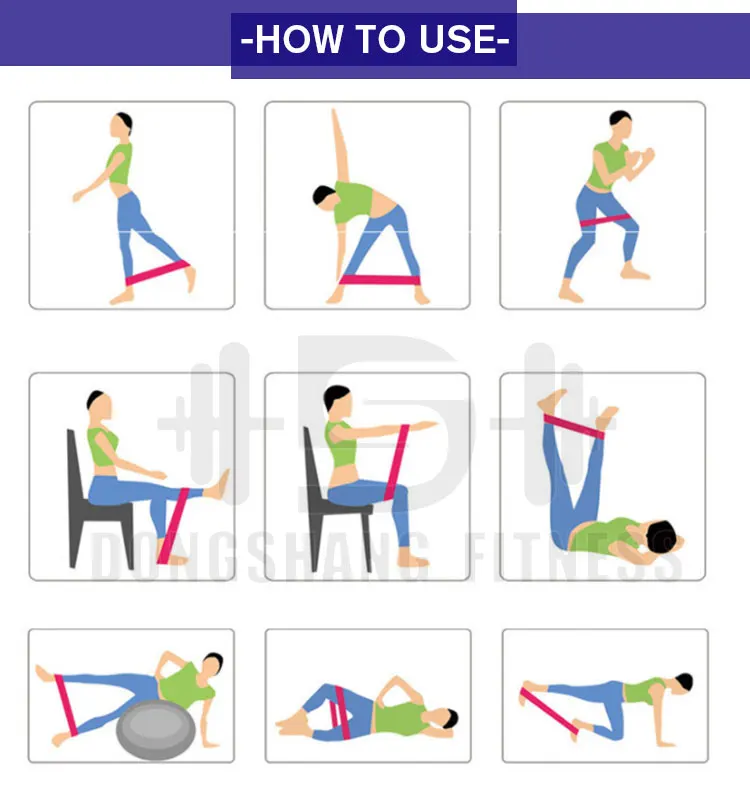 -HOW TO USE-

DONGSHANG FITNESS