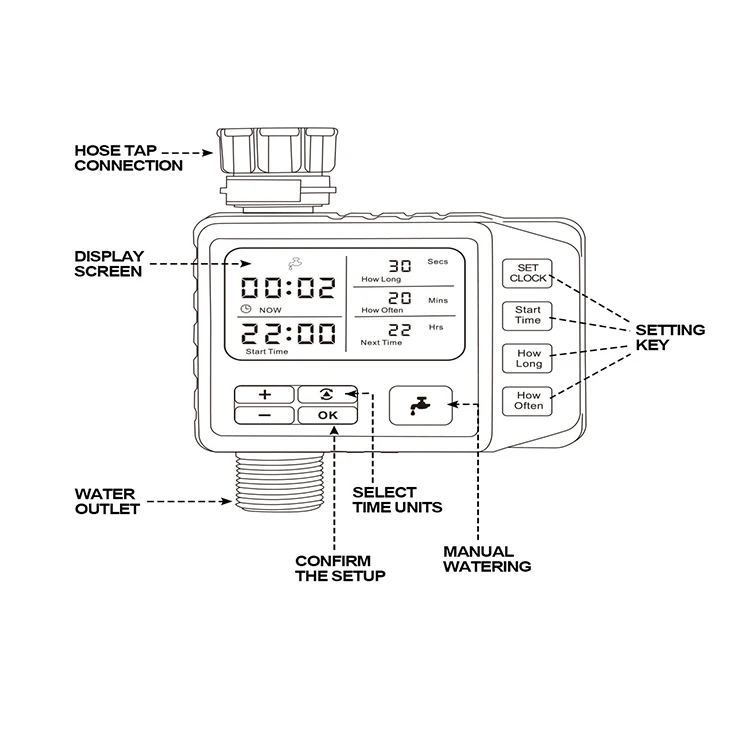 HOSE TAP CONNECTION

DISPLAY SCREEN

00:02
NOW
22:00
Start Time

30 Secs
How Long
20 Mins
How Often
22 Hrs
Next Time

SET CLOCK

Start Time

How Long

How Often

SETTING KEY

+
−
OK

WATER OUTLET

SELECT TIME UNITS

CONFIRM THE SETUP

MANUAL WATERING