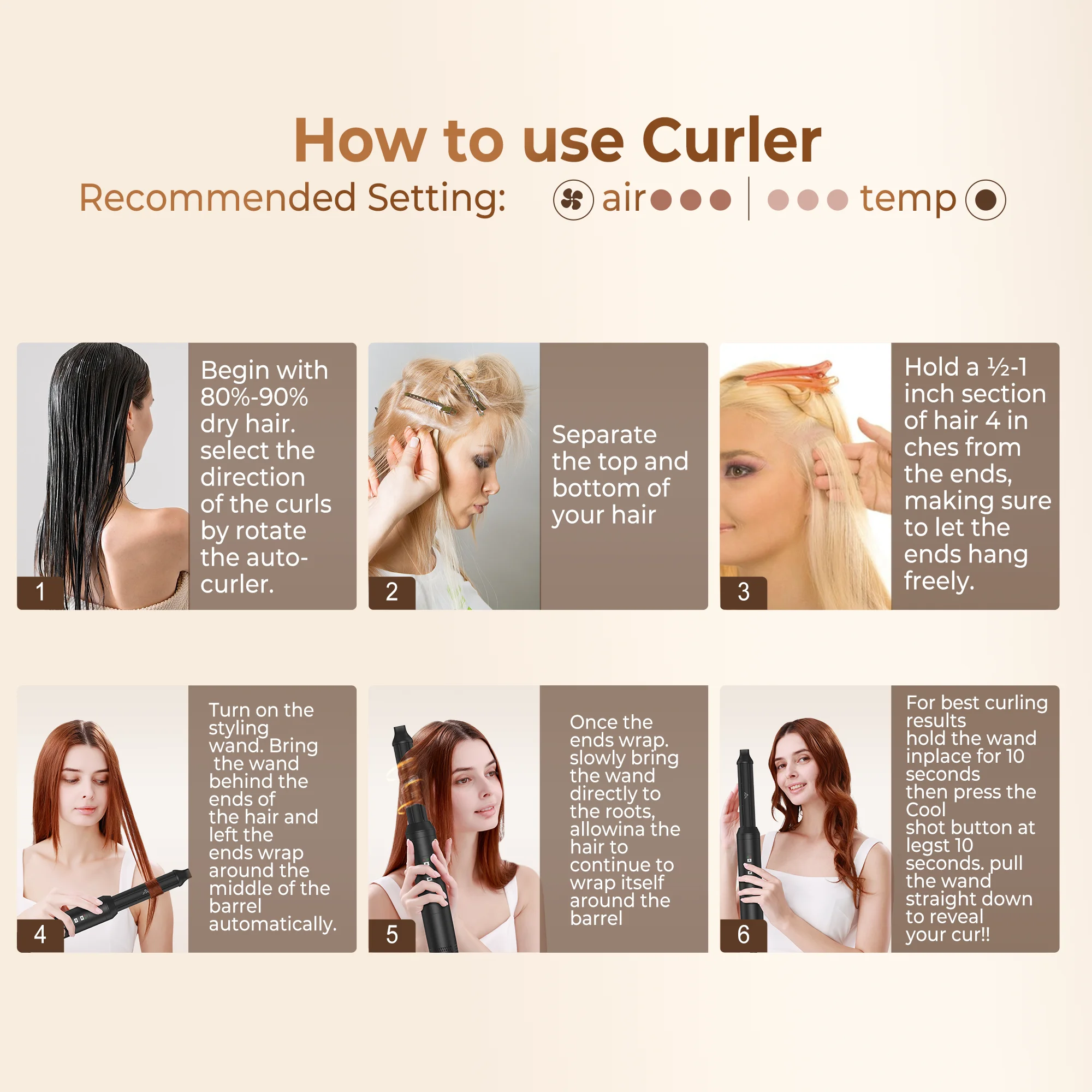 How to use Curler

Recommended Setting: air | temp

1
Begin with 80%-90% dry hair. select the direction of the curls by rotate the auto-curler.

2
Separate the top and bottom of your hair

3
Hold a ½-1 inch section of hair 4 in ches from the ends, making sure to let the ends hang freely.

4
Turn on the styling wand. Bring the wand behind the ends of the hair and left the ends wrap around the middle of the barrel automatically.

5
Once the ends wrap. slowly bring the wand directly to the roots, allowina the hair to continue to wrap itself around the barrel

6
For best curling results hold the wand inplace for 10 seconds then press the Cool shot button at legst 10 seconds. pull the wand straight down to reveal your cur!!