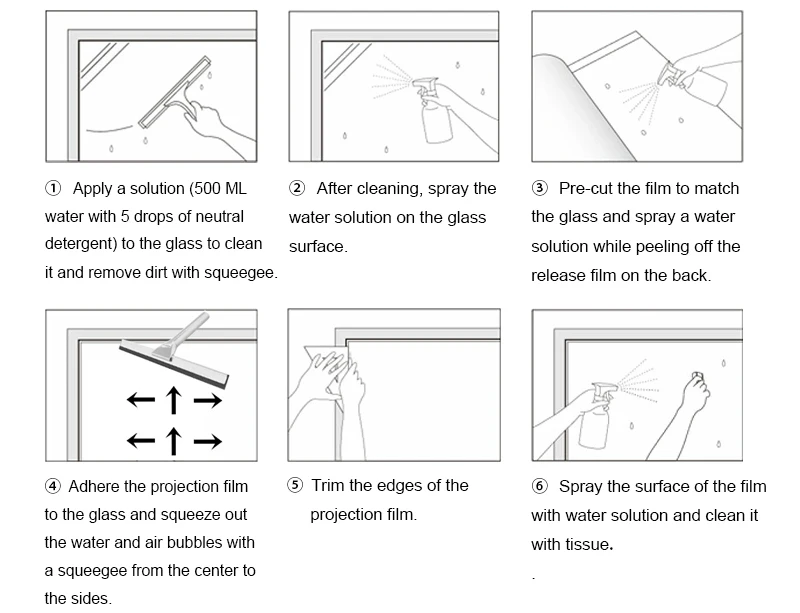 ① Apply a solution (500 ML water with 5 drops of neutral detergent) to the glass to clean it and remove dirt with squeegee.

② After cleaning, spray the water solution on the glass surface.

③ Pre-cut the film to match the glass and spray a water solution while peeling off the release film on the back.

④ Adhere the projection film to the glass and squeeze out the water and air bubbles with a squeegee from the center to the sides.

⑤ Trim the edges of the projection film.

⑥ Spray the surface of the film with water solution and clean it with tissue.

.