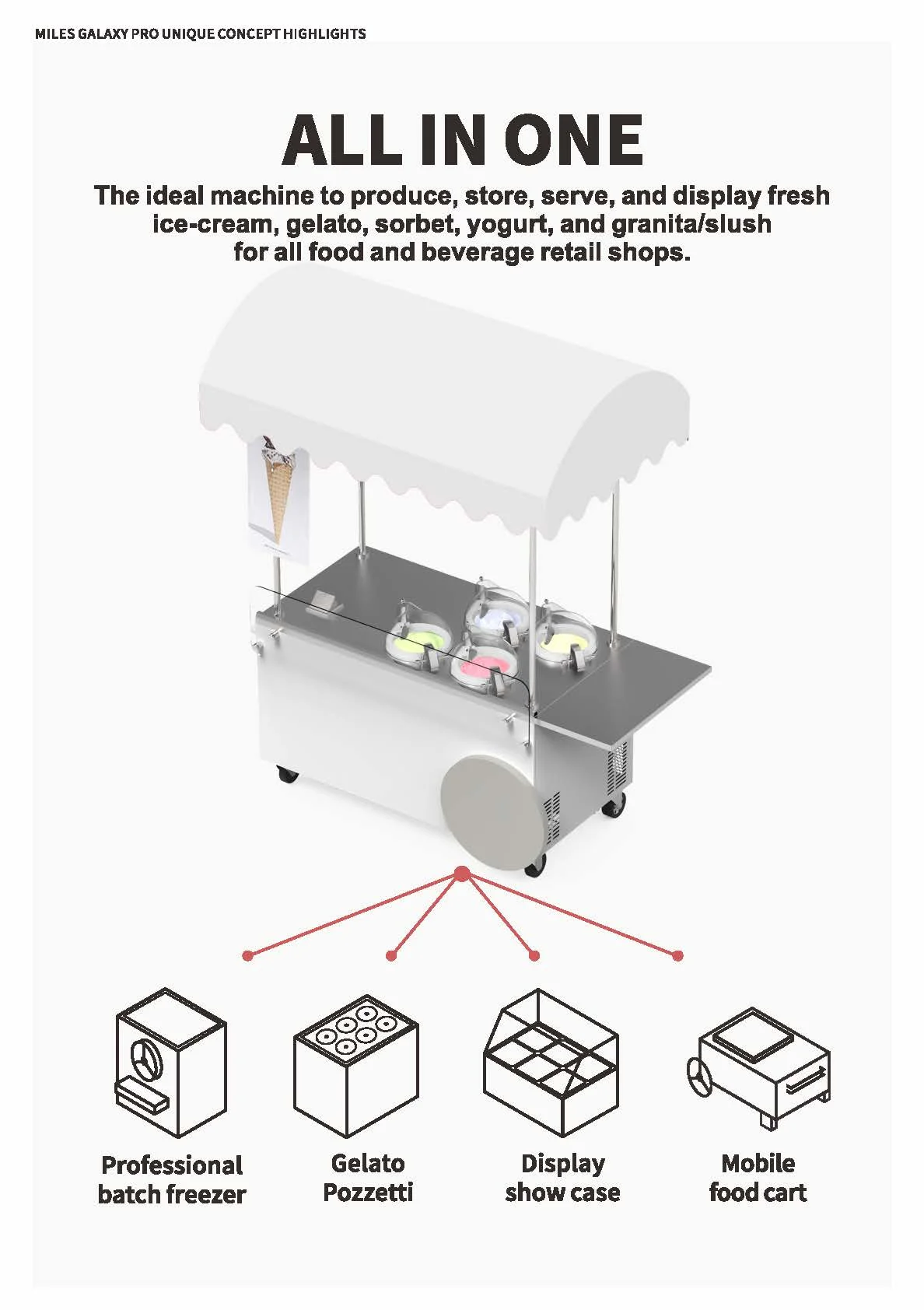 MILES GALAXY PRO UNIQUE CONCEPT HIGHLIGHTS

ALL IN ONE

The ideal machine to produce, store, serve, and display fresh ice-cream, gelato, sorbet, yogurt, and granita/slush for all food and beverage retail shops.

Professional batch freezer

Gelato Pozzetti

Display show case

Mobile food cart