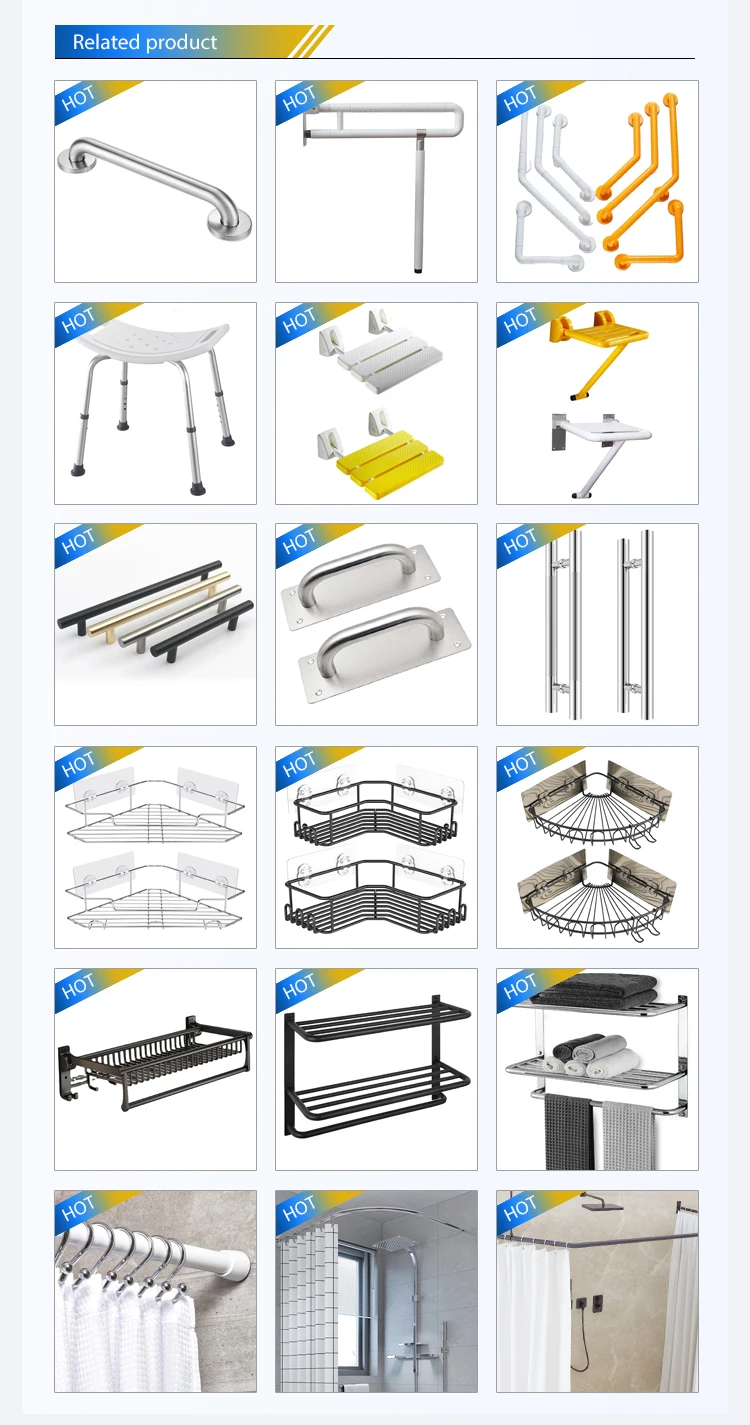 Related product

HOT

HOT

HOT

HOT

HOT

HOT

HOT

HOT

HOT

HOT

HOT

HOT

HOT

HOT

HOT

HOT

HOT

HOT