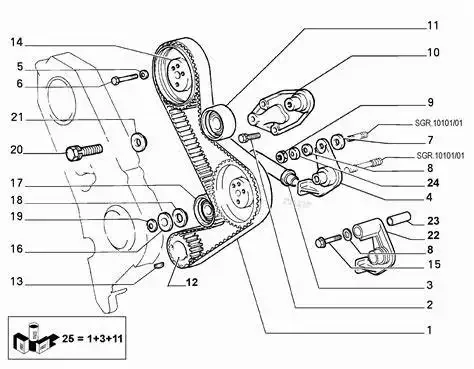 14
5
6
21
20
17
18
19
16
13
12
11
10
9
SGR.10101/01
7
SGR.10101/01
8
24
4
23
22
8
15
3
2
1
25 = 1+3+11