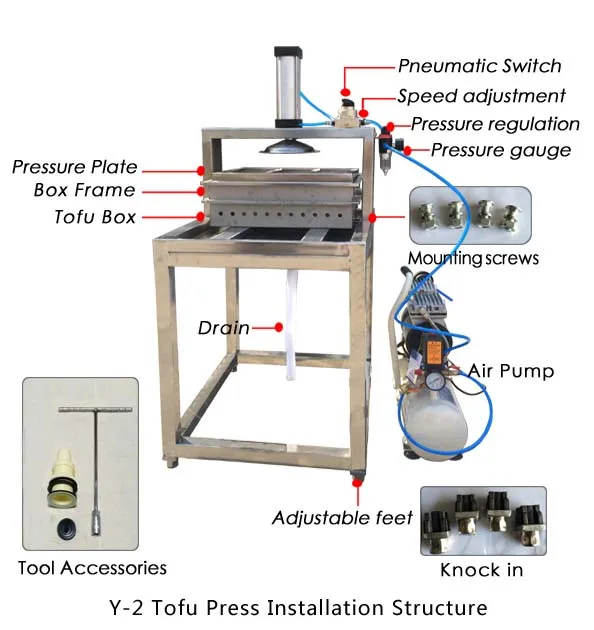 Pneumatic Switch
Speed adjustment
Pressure regulation
Pressure gauge
Pressure Plate
Box Frame
Tofu Box
Mounting screws
Drain
Air Pump
Adjustable feet
Tool Accessories
Knock in
Y-2 Tofu Press Installation Structure