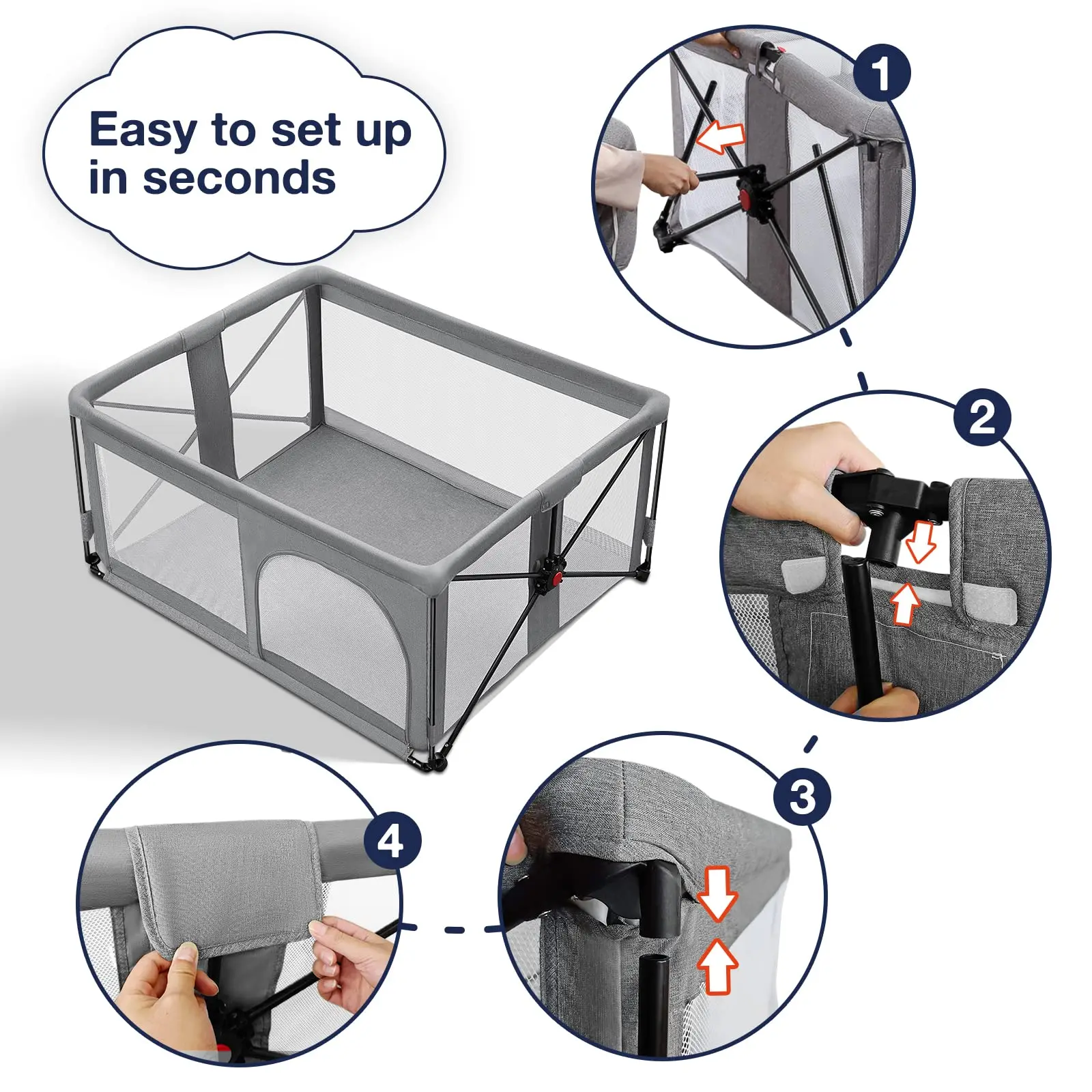 Easy to set up in seconds

1

2

3

4