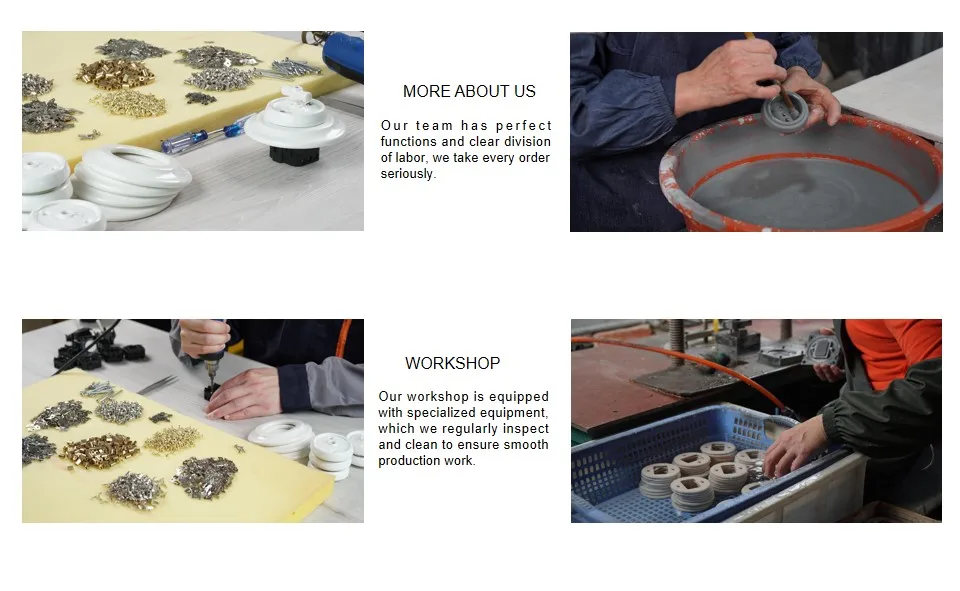 MORE ABOUT US

Our team has perfect functions and clear division of labor, we take every order seriously.

WORKSHOP

Our workshop is equipped with specialized equipment, which we regularly inspect and clean to ensure smooth production work.